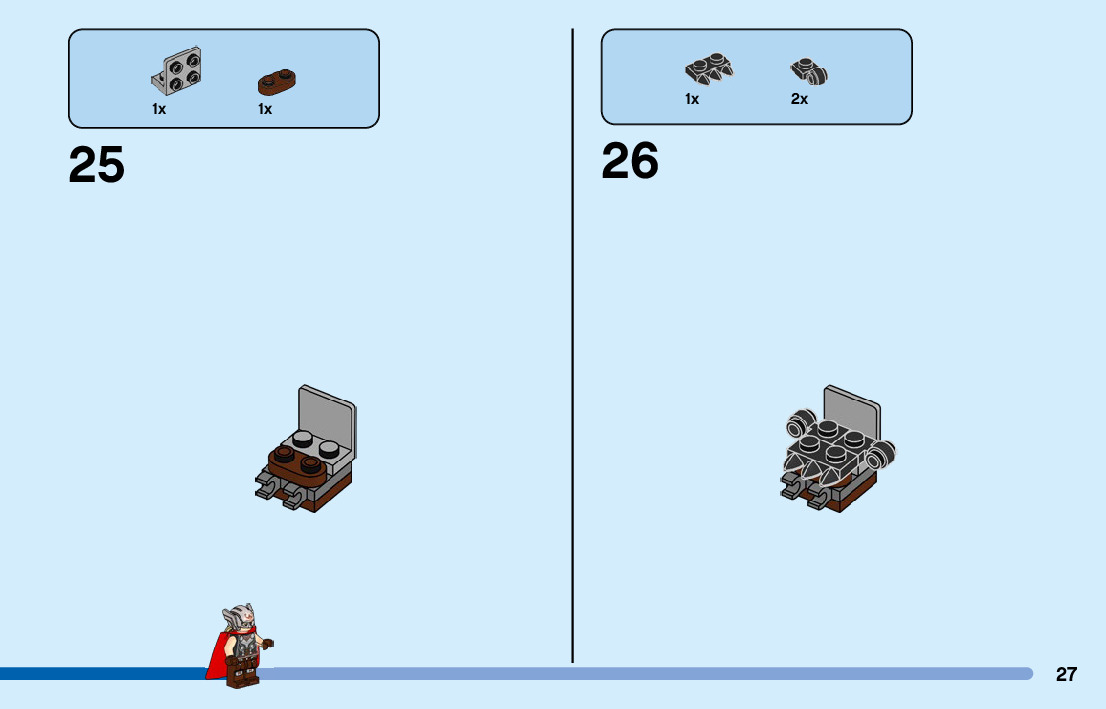 1x 1x

25

1x 2x

26

27