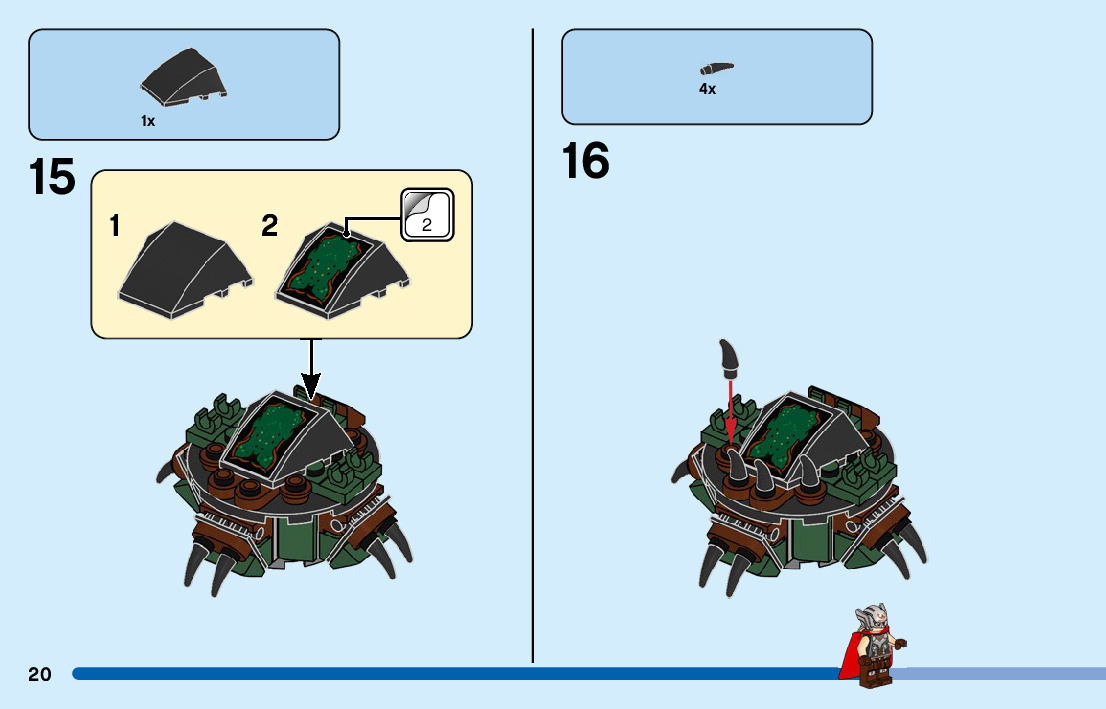 1x

15

1

2

2

4x

16

20