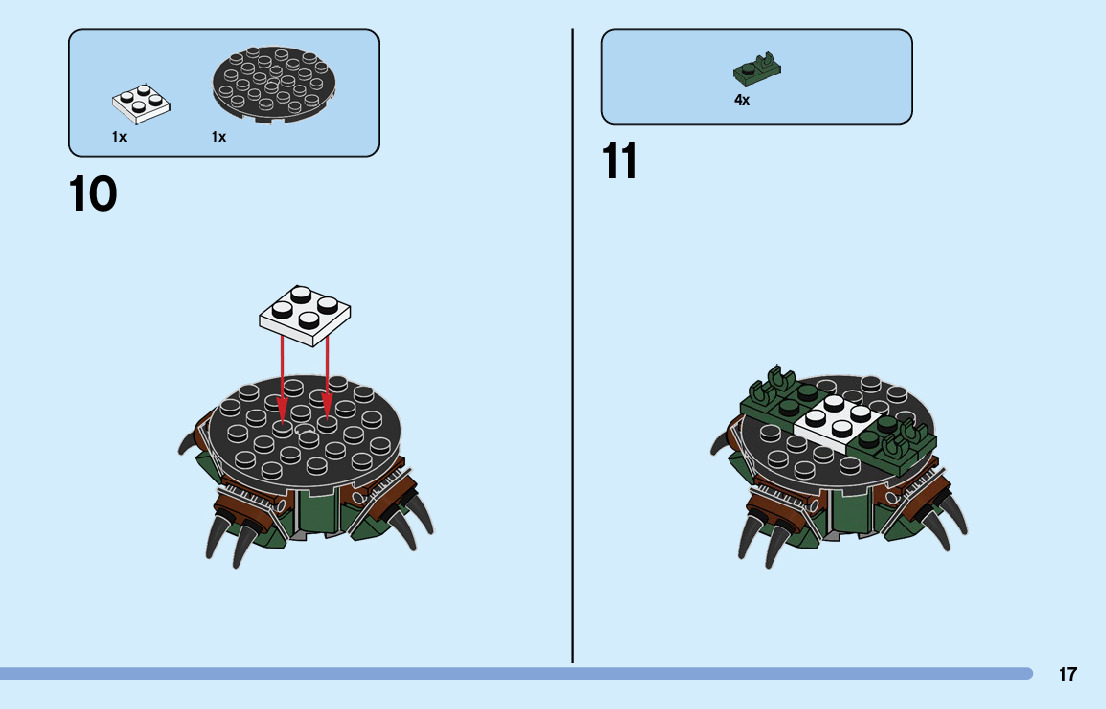 1x 1x

10

4x

11

17