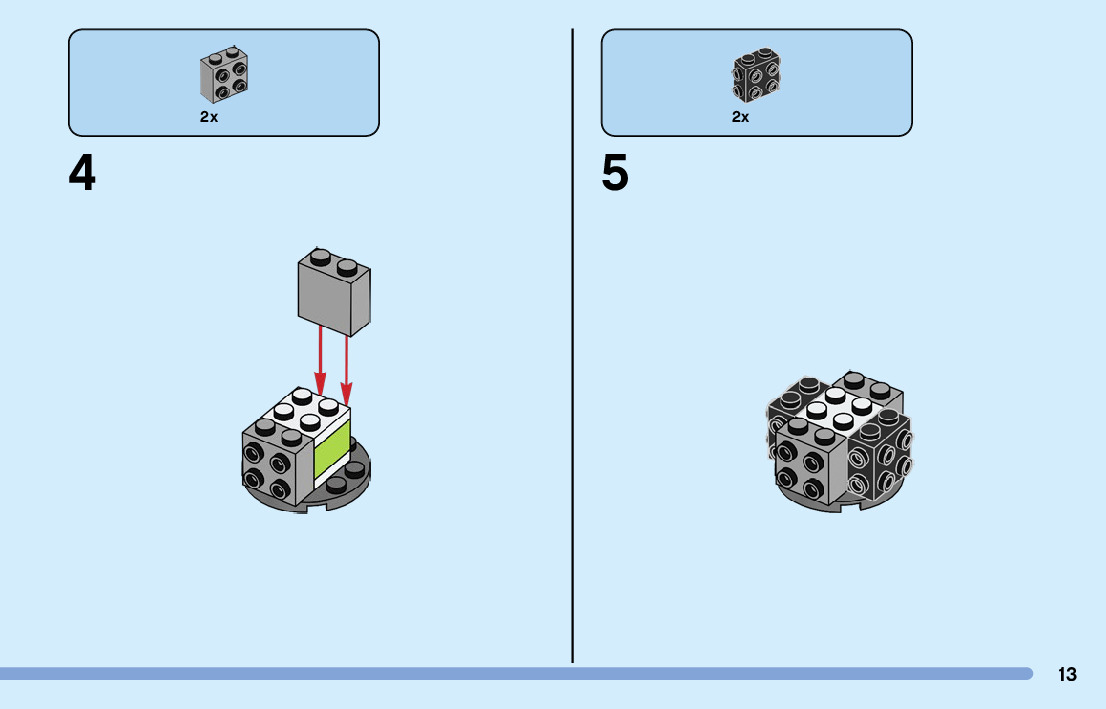 2x

4

2x

5

13