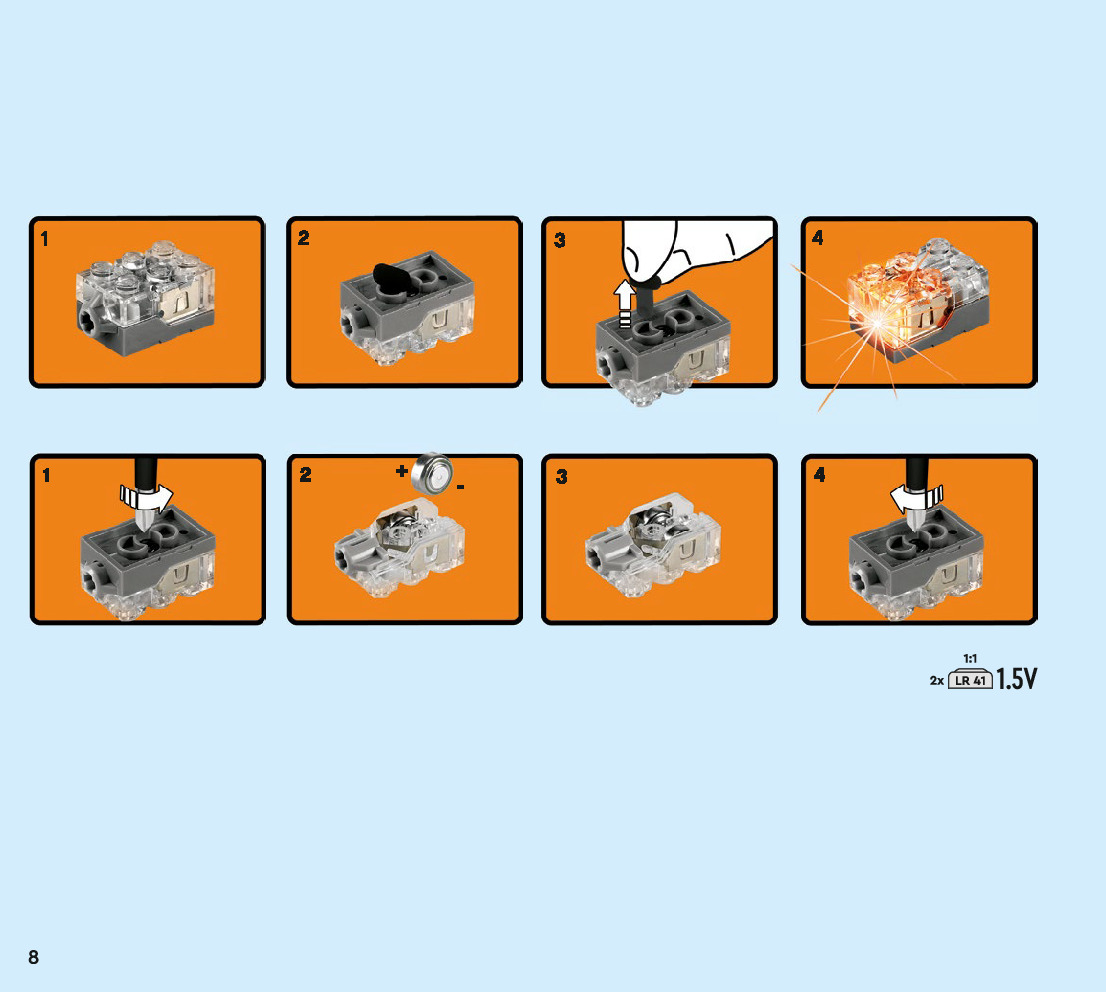 1

2

3

4

1

2 + -

3

4

1:1
2x LR 41 1.5V

8