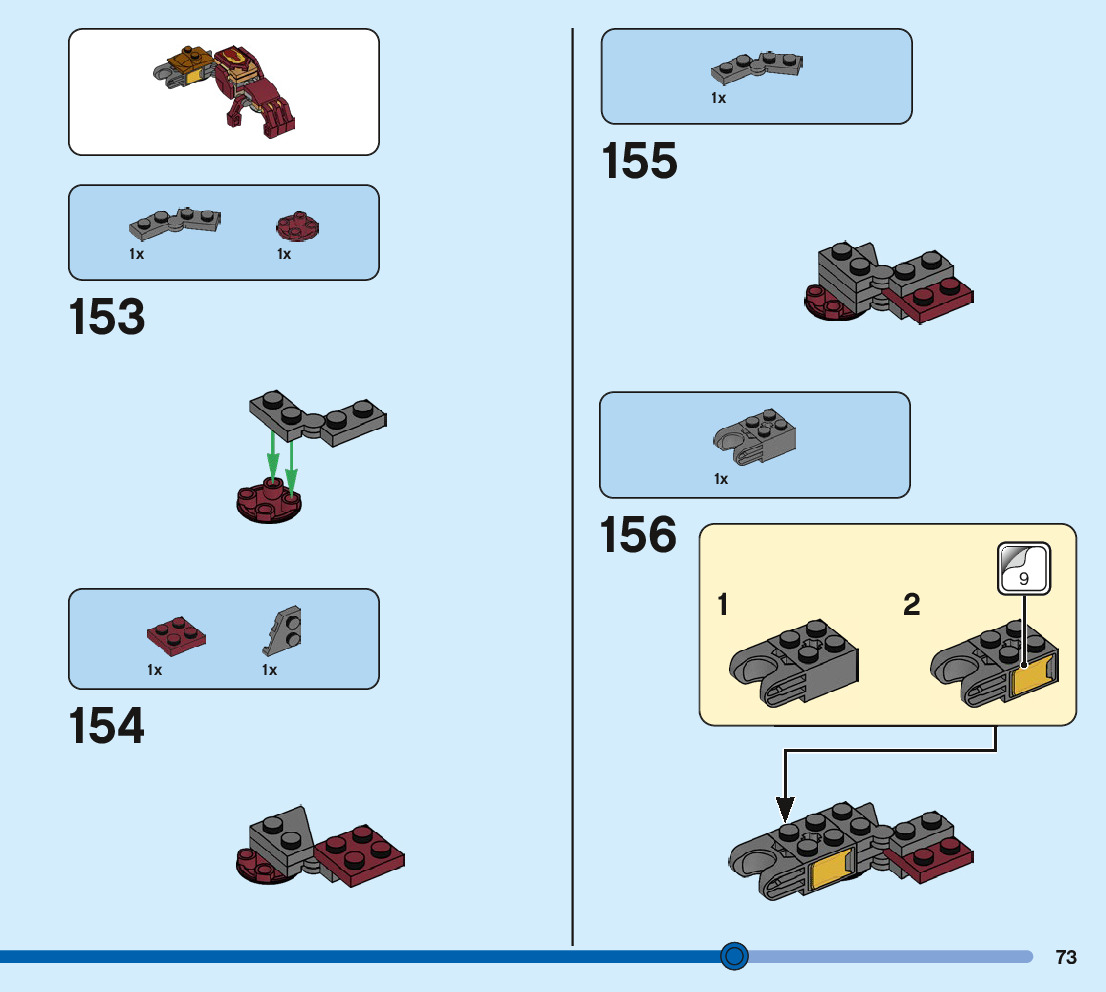 1x

1x

153

1x

1x

154

1x

155

1x

156

1

2

9

73