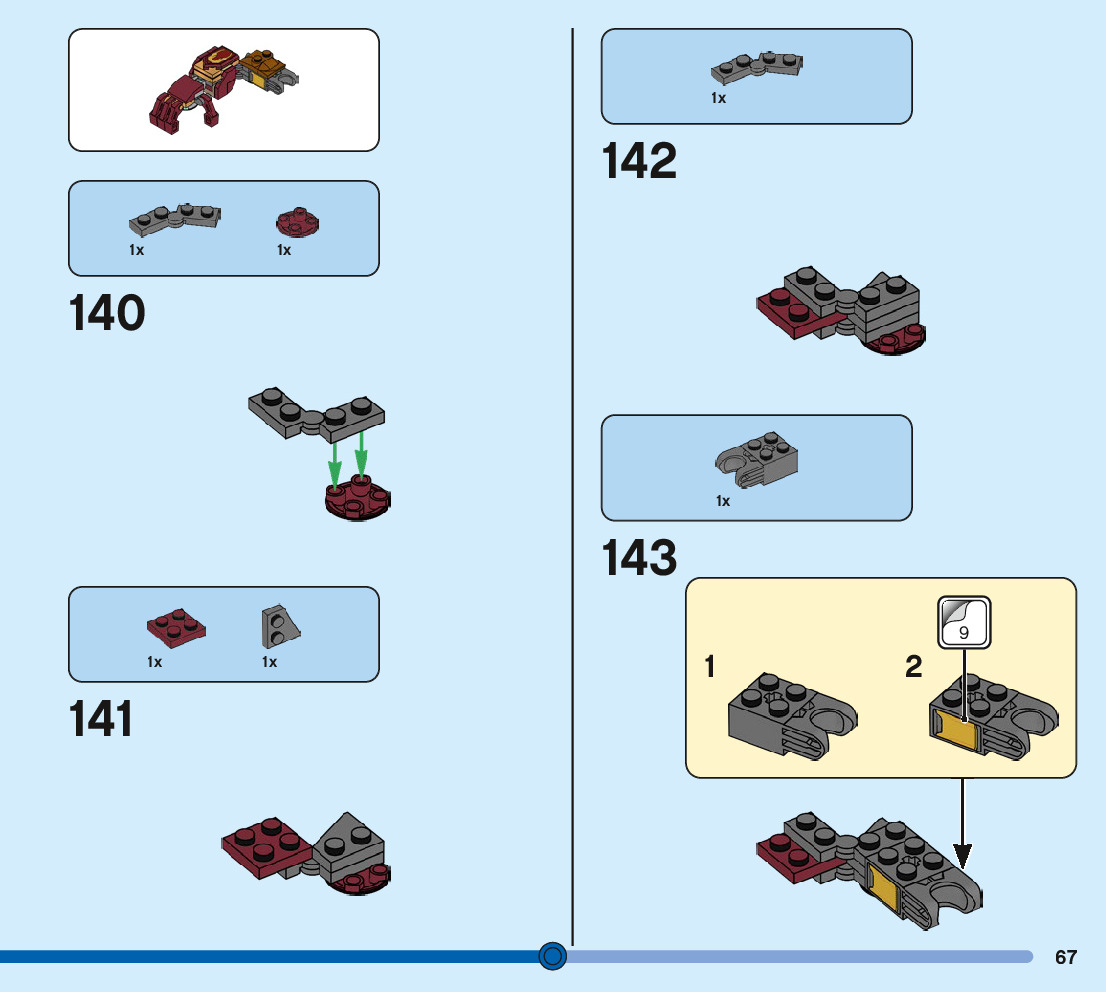 1x 1x

140

1x 1x

141

1x

142

1x

143

1

2

9

67