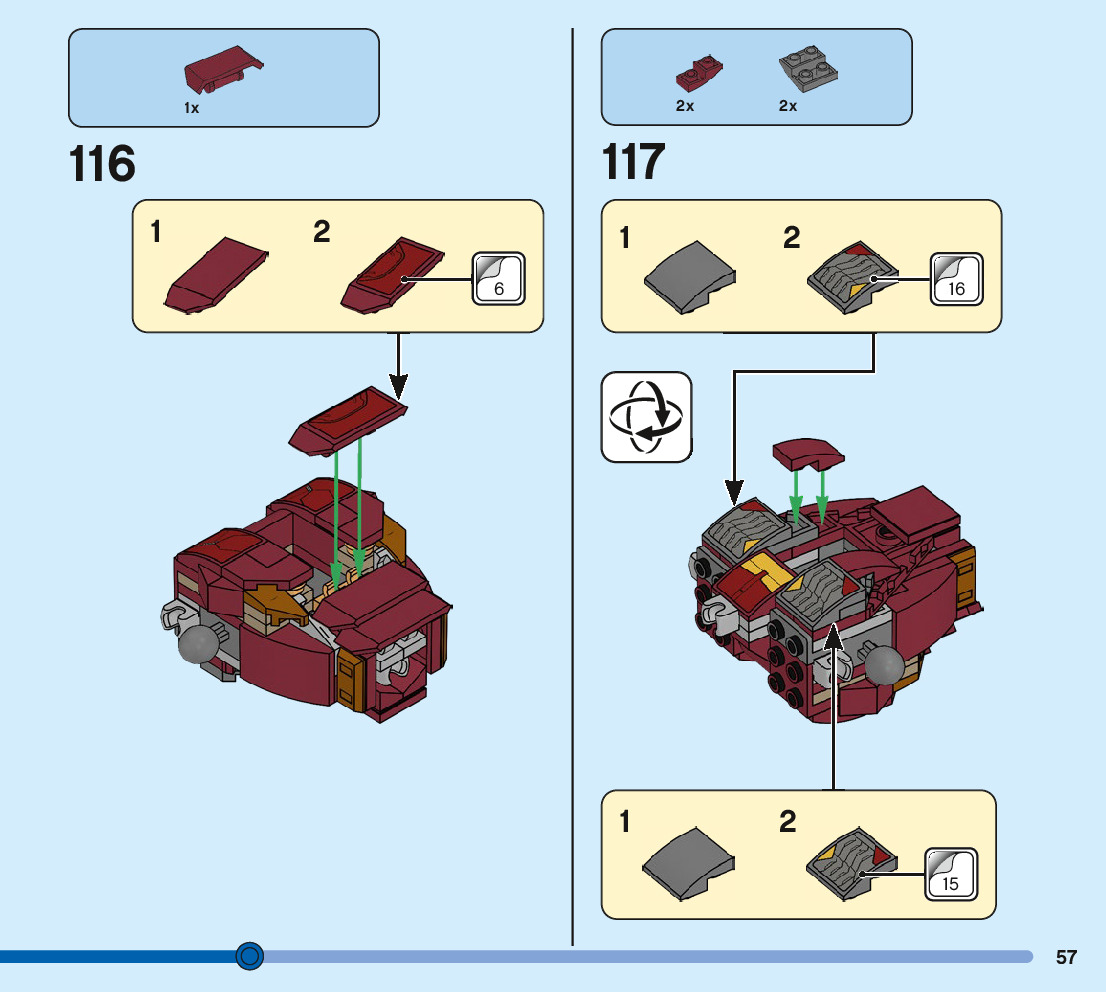 1x

116

1

2

6

2x

2x

117

1

2

16

1

2

15

57