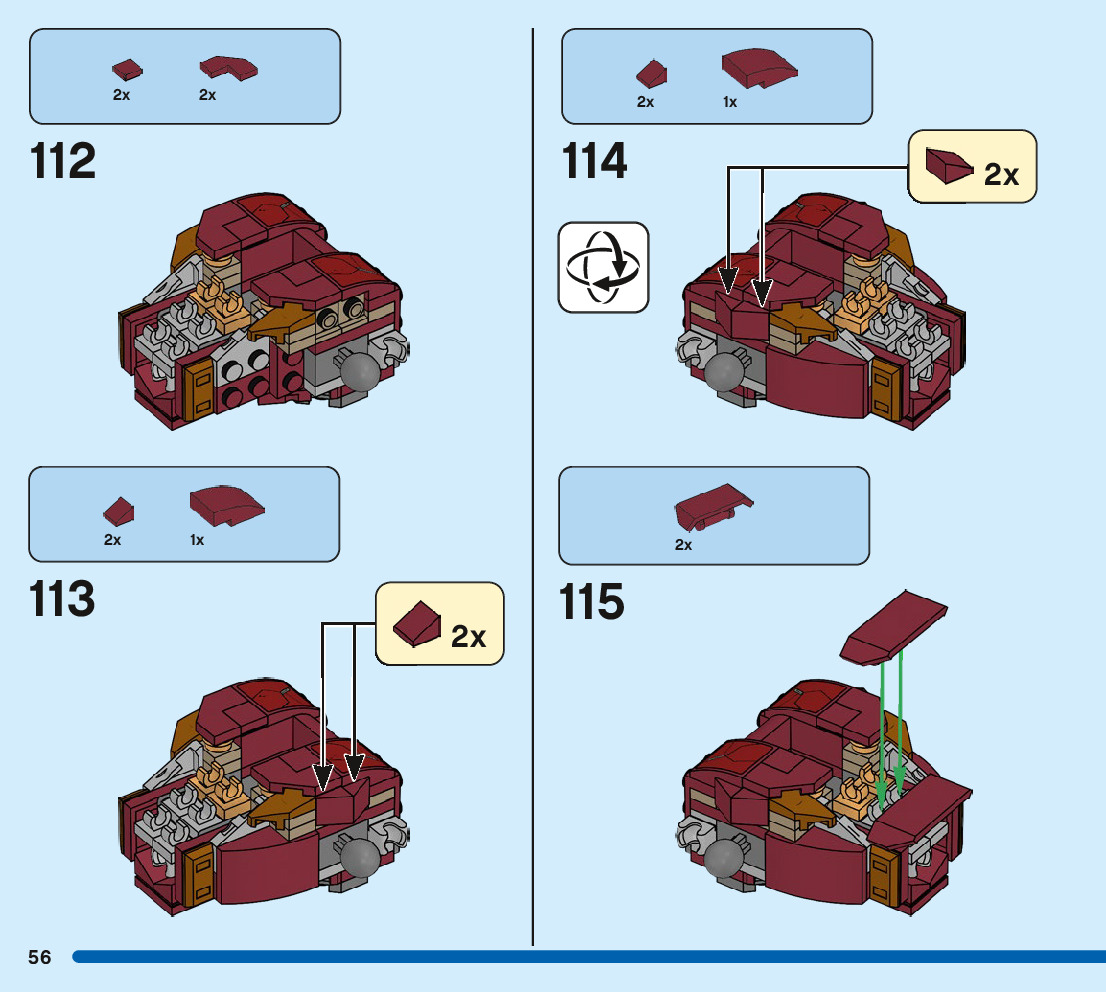 2x 2x

112

2x 1x

113

2x

2x 1x

114

2x

2x

115

56