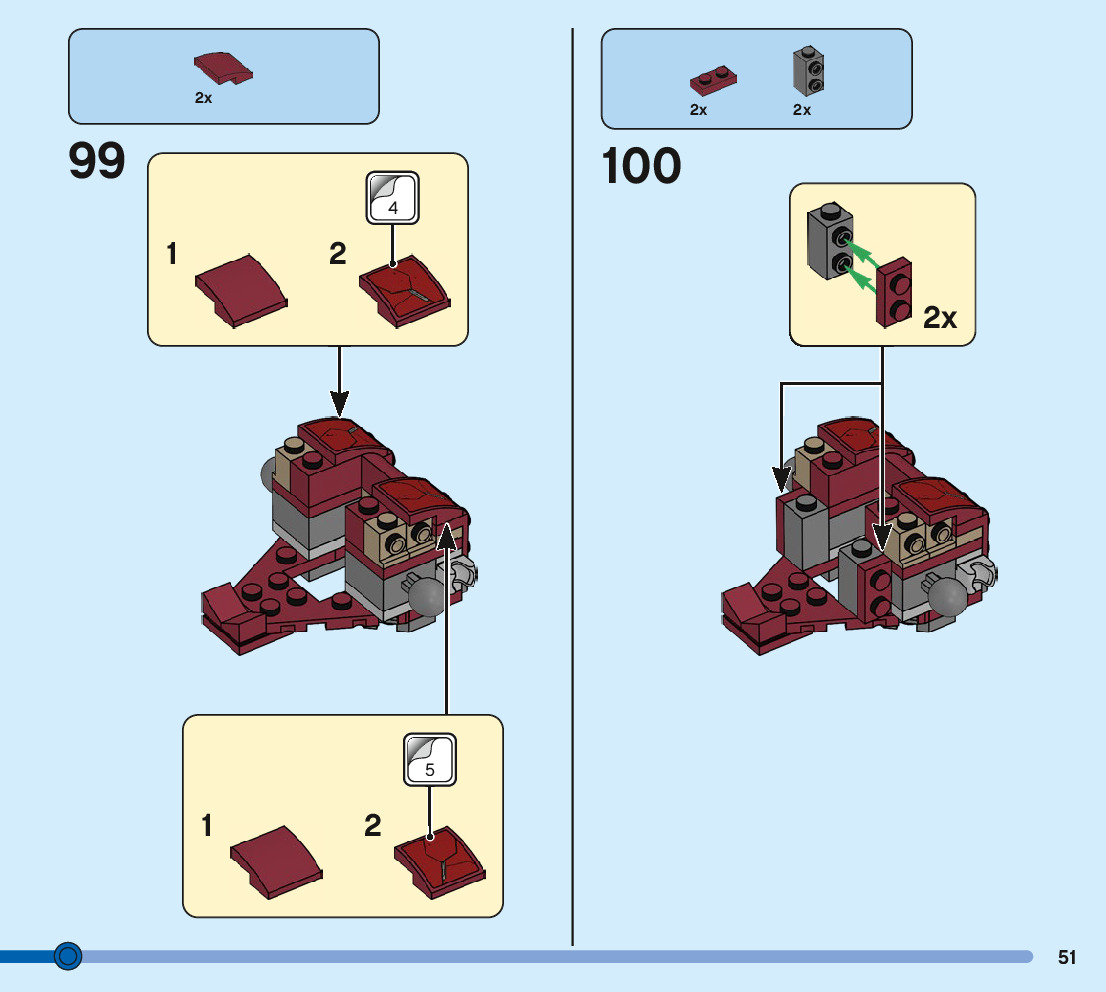 2x

99

1

2

4

1

2

5

2x

2x

100

2x

51