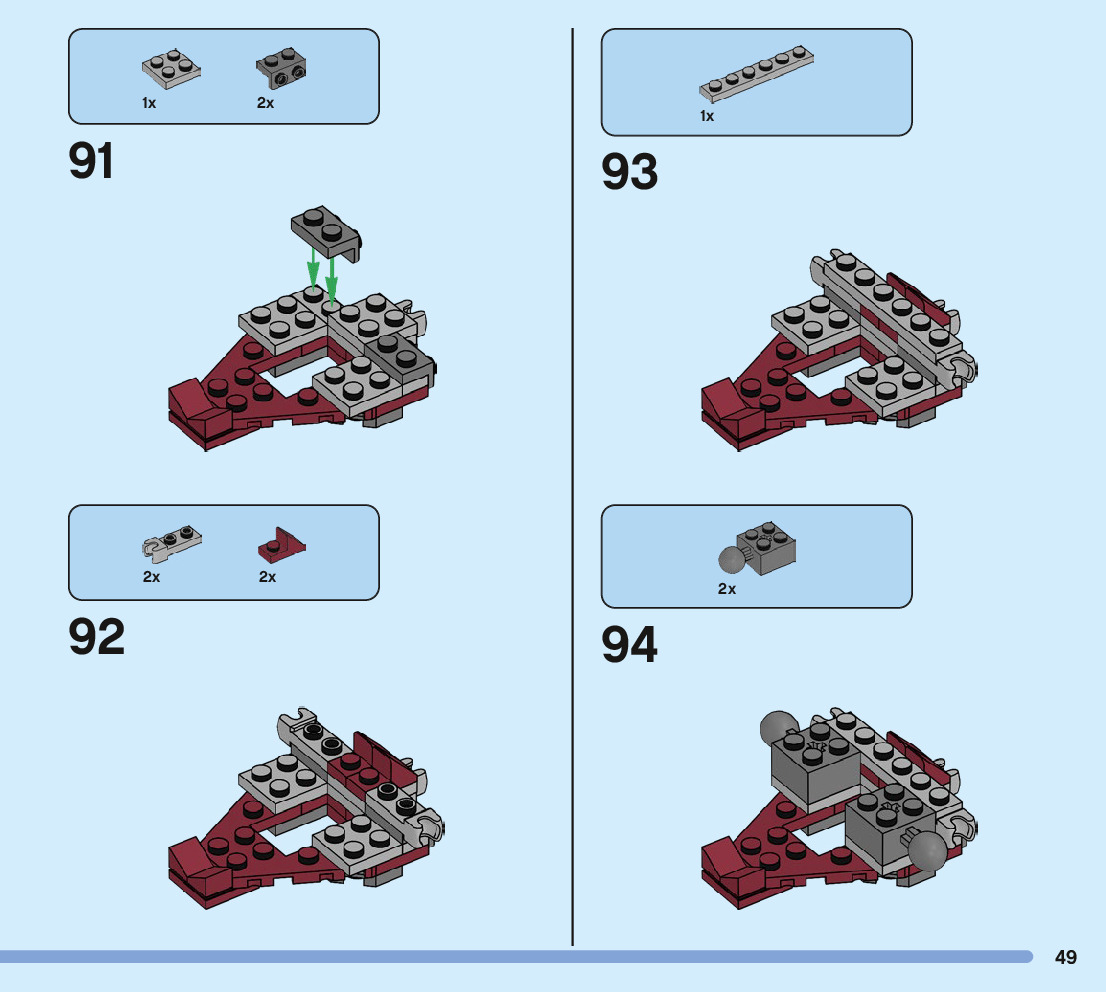 1x 2x

91

2x 2x

92

1x

93

2x

94

49