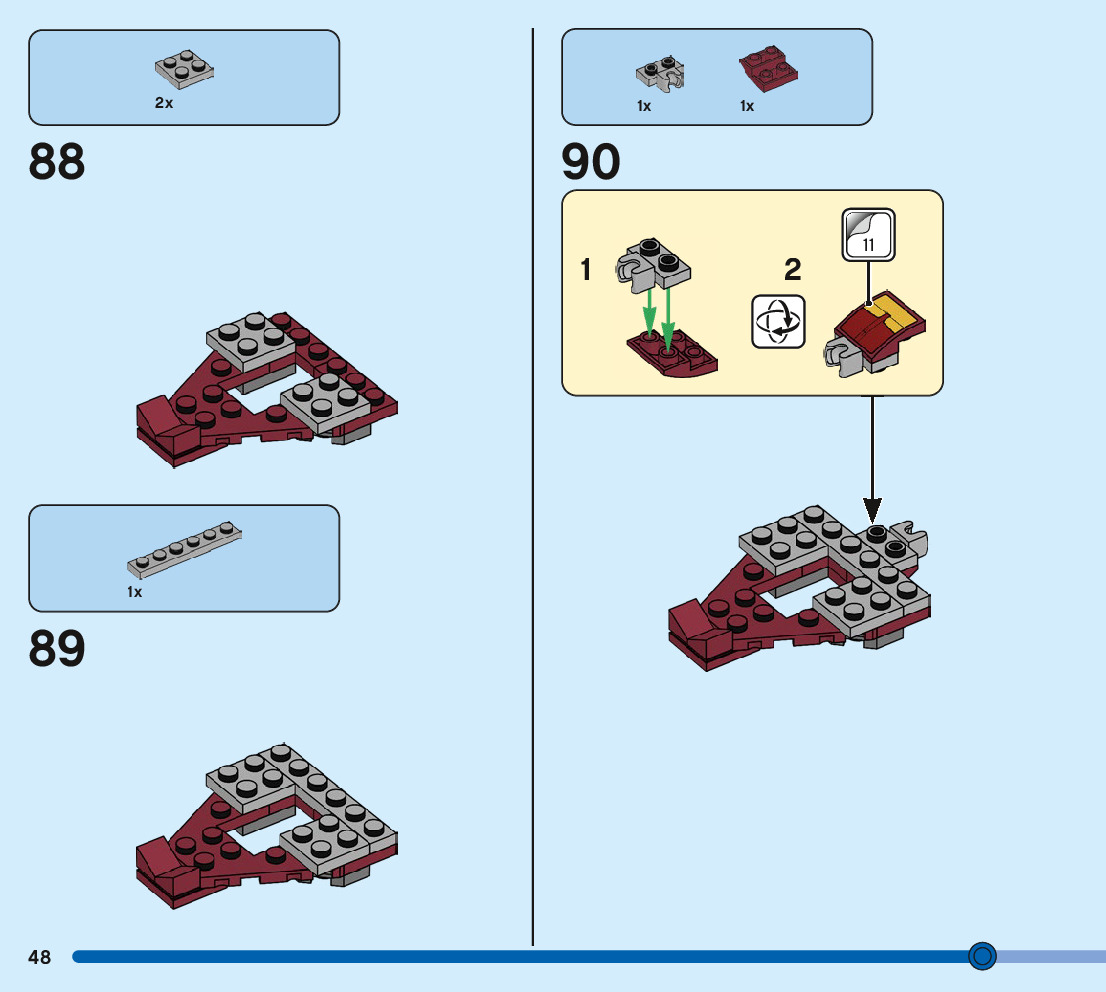 2x

88

1x

89

1x 1x

90

1

2

11

48