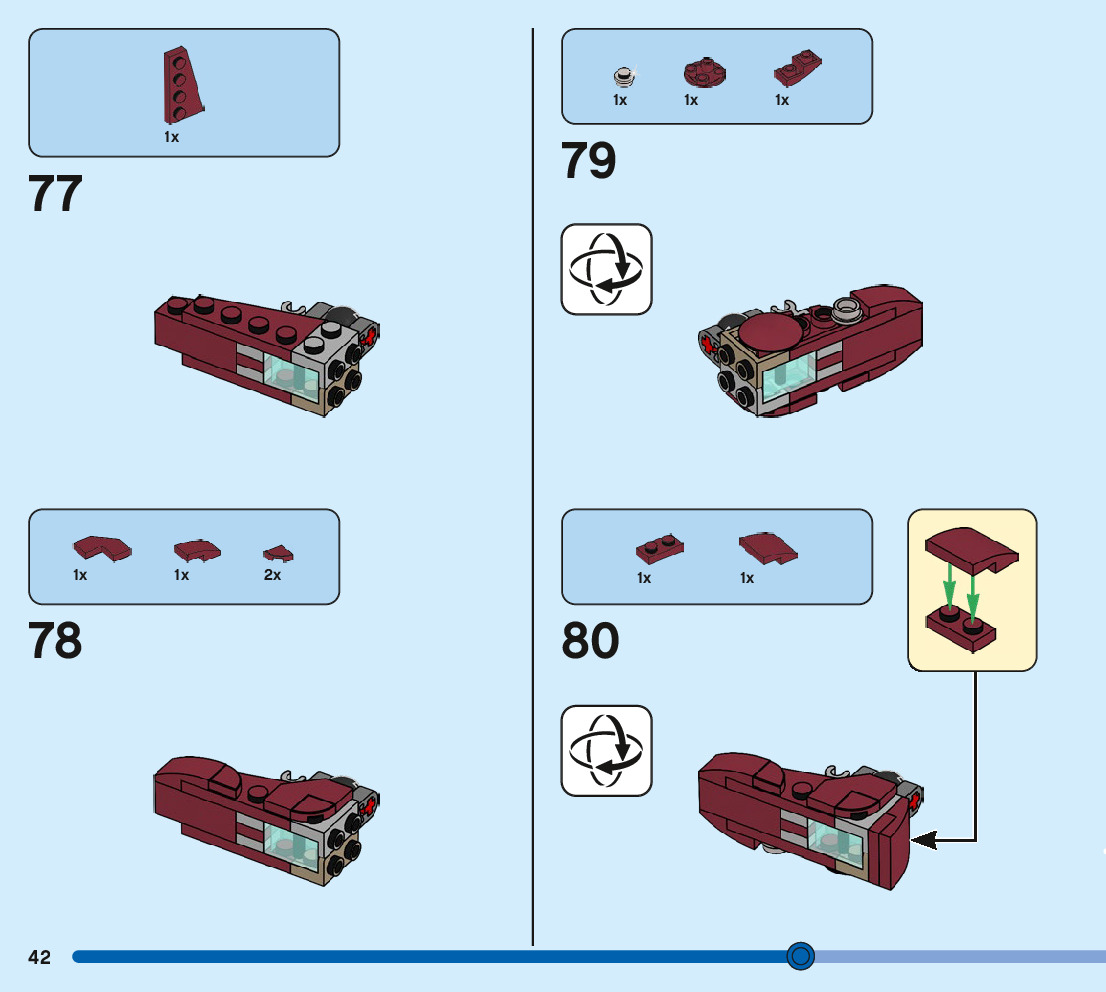 1x

77

1x 1x 2x

78

1x 1x 1x

79

1x 1x

80

42