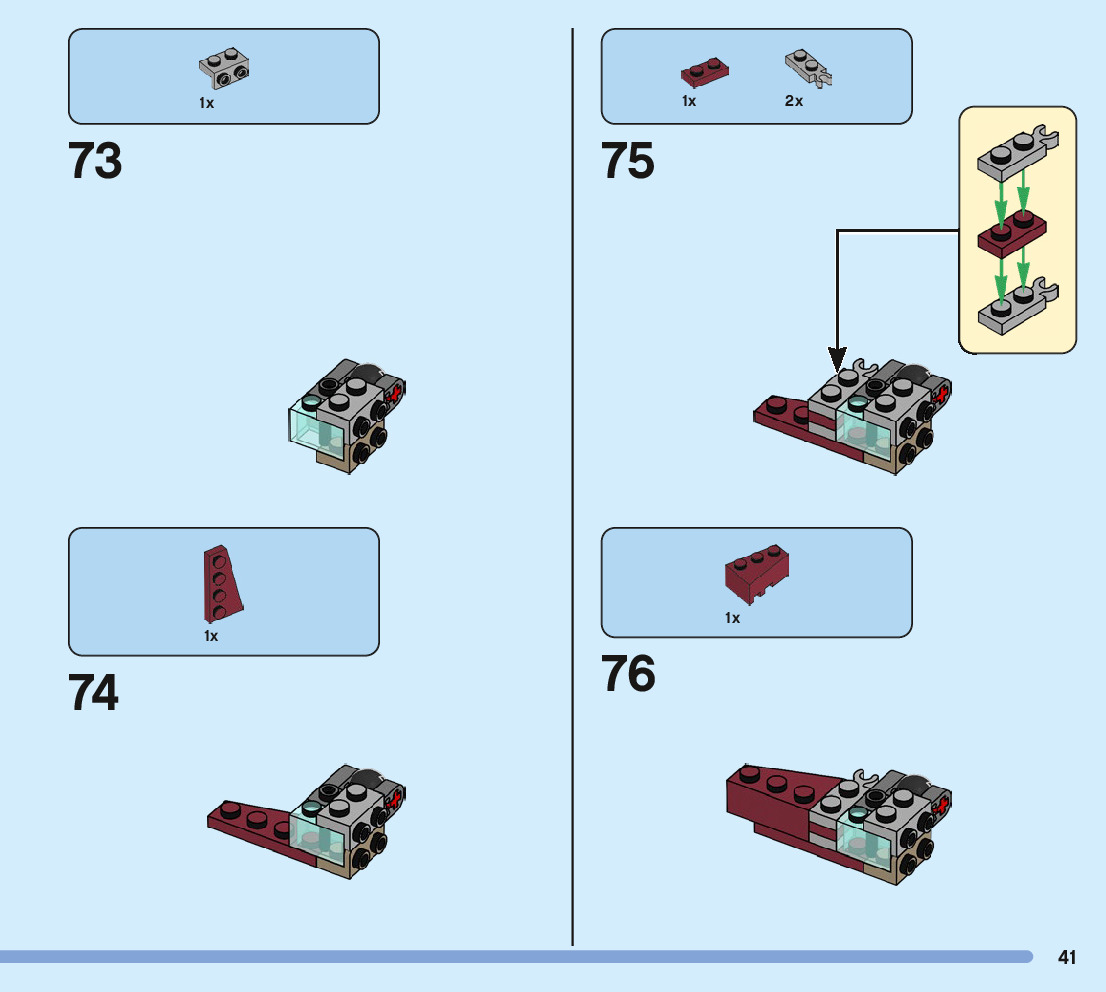 1x

73

1x

74

1x 2x

75

1x

76

41