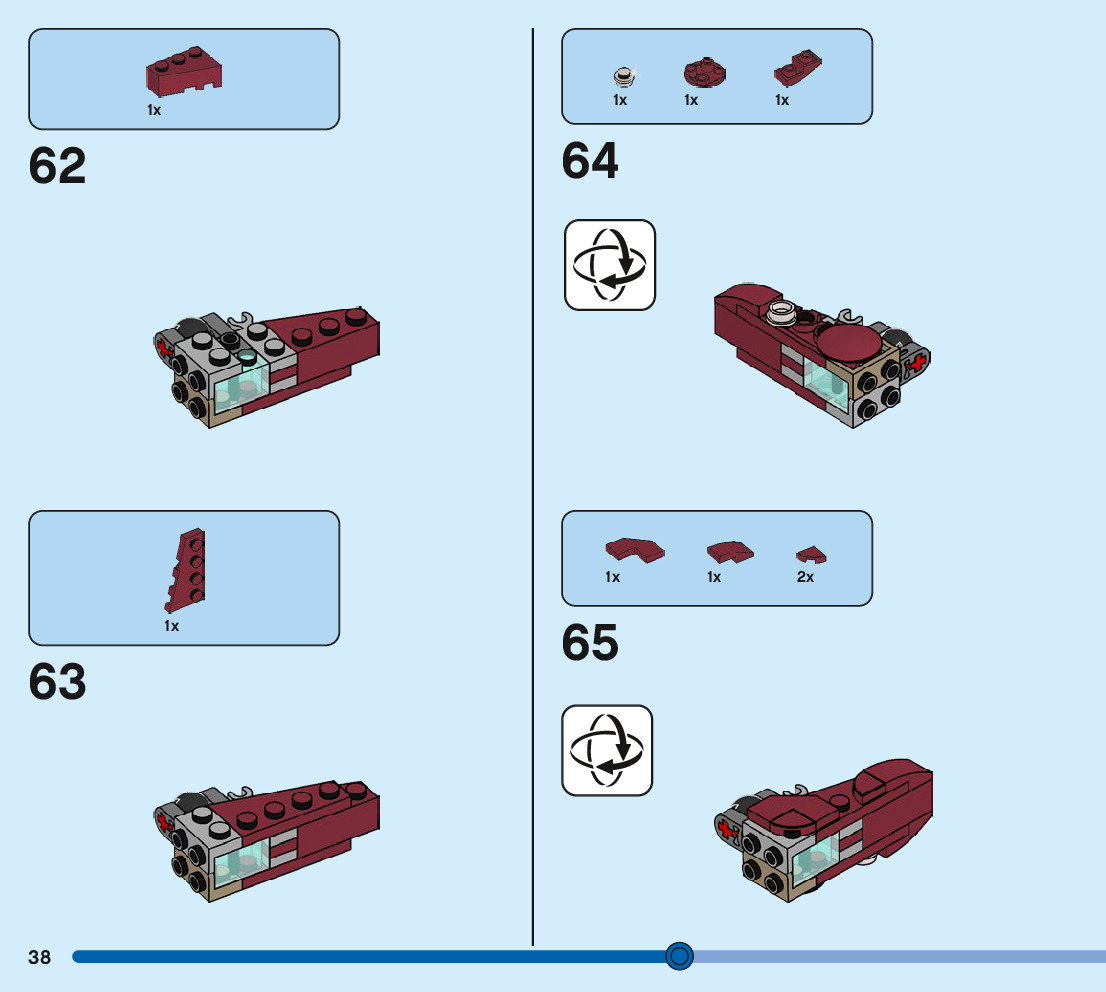 1x

62

1x

63

1x 1x 1x

64

1x 1x 2x

65

38