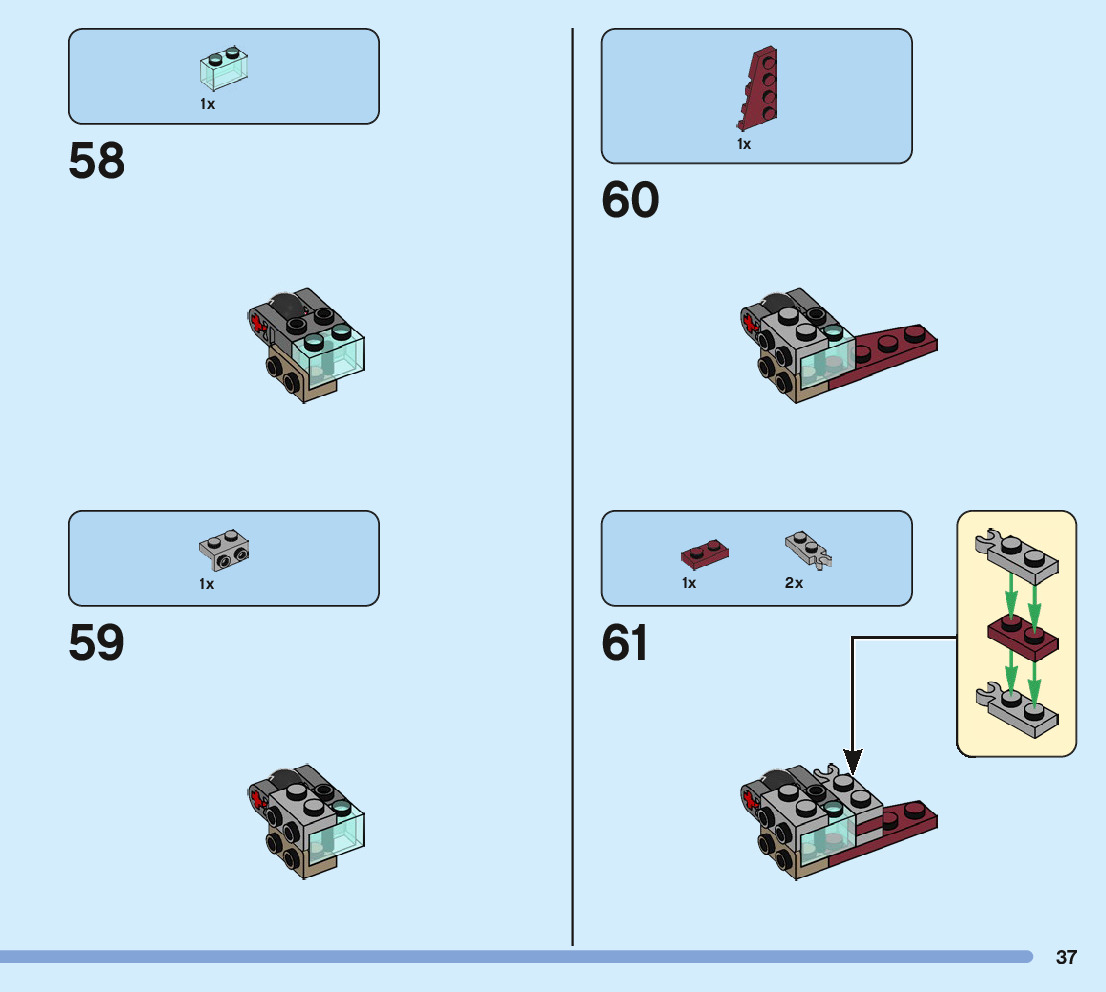 1x

58

1x

59

1x

60

1x

2x

61

37