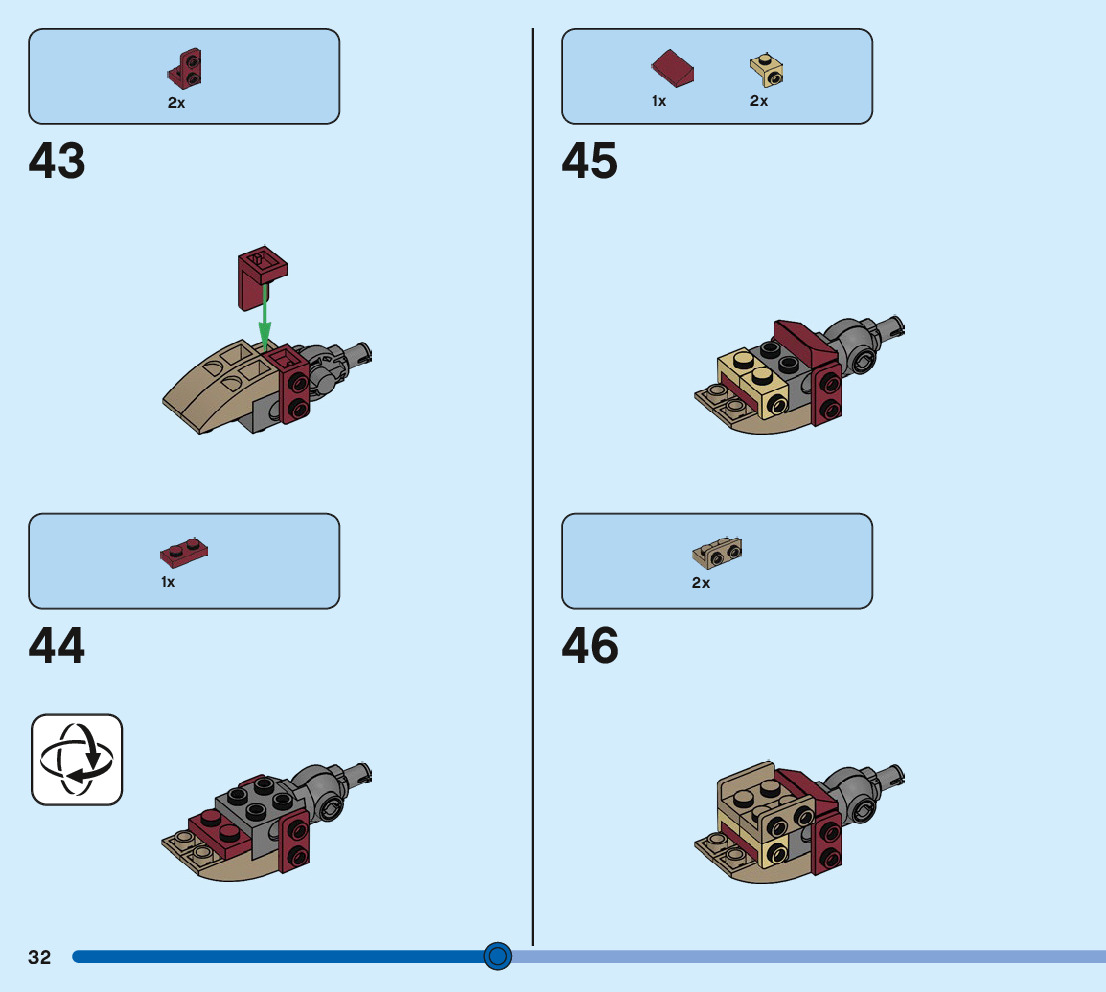 2x

43

1x

44

1x 2x

45

2x

46

32