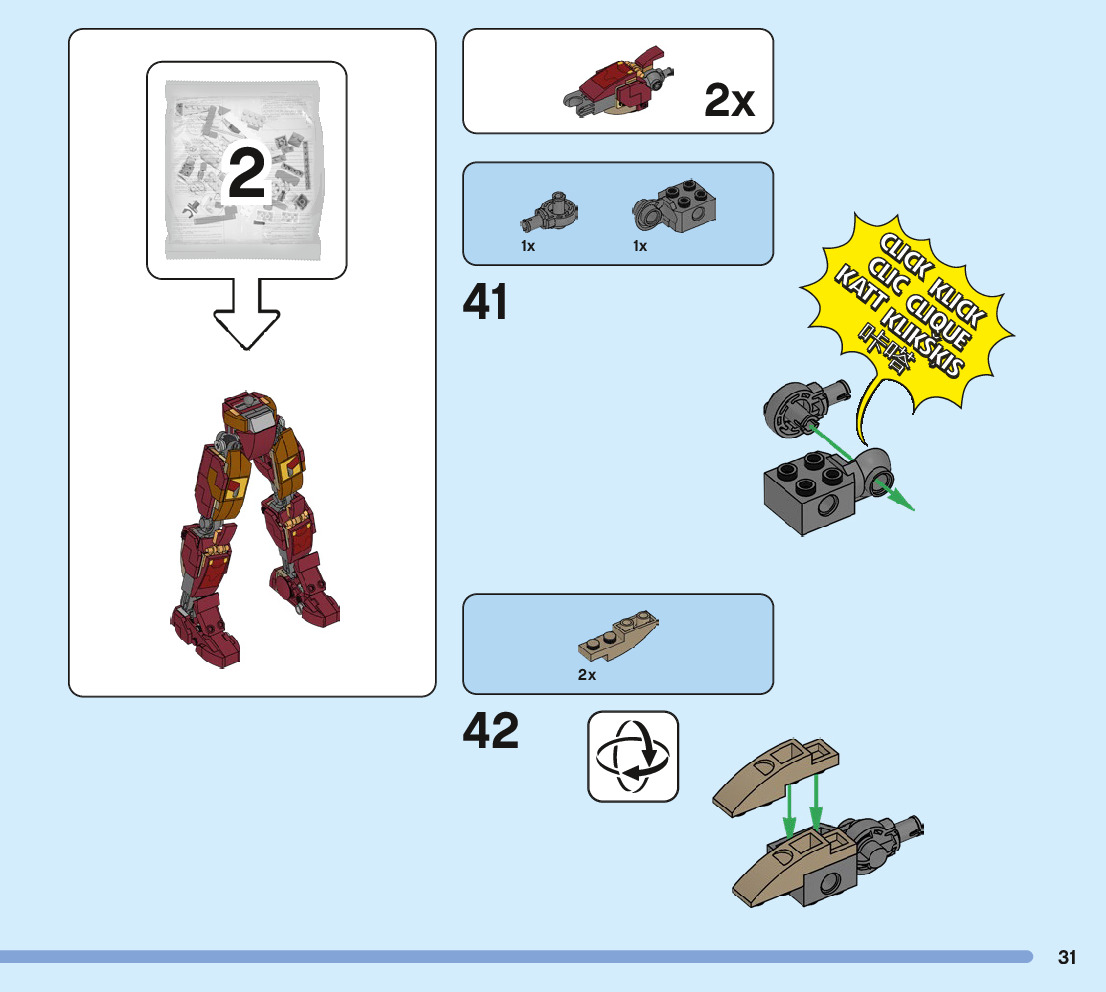 2

2x

1x

1x

41

CLICK KLICK
CLIC CLIQUE
KATT KLIKSKIS
咔嗒

2x

42

31