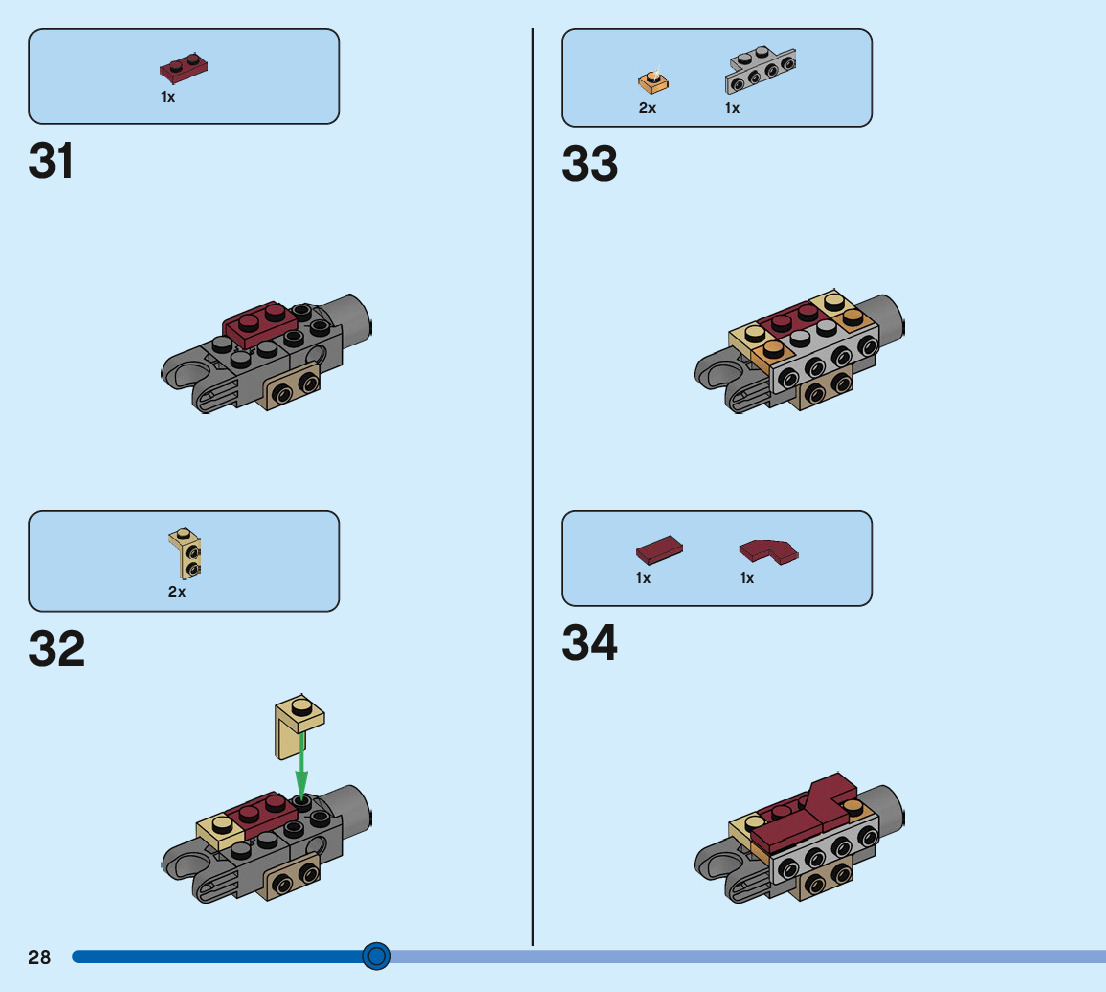 1x

31

2x

32

2x 1x

33

1x 1x

34

28