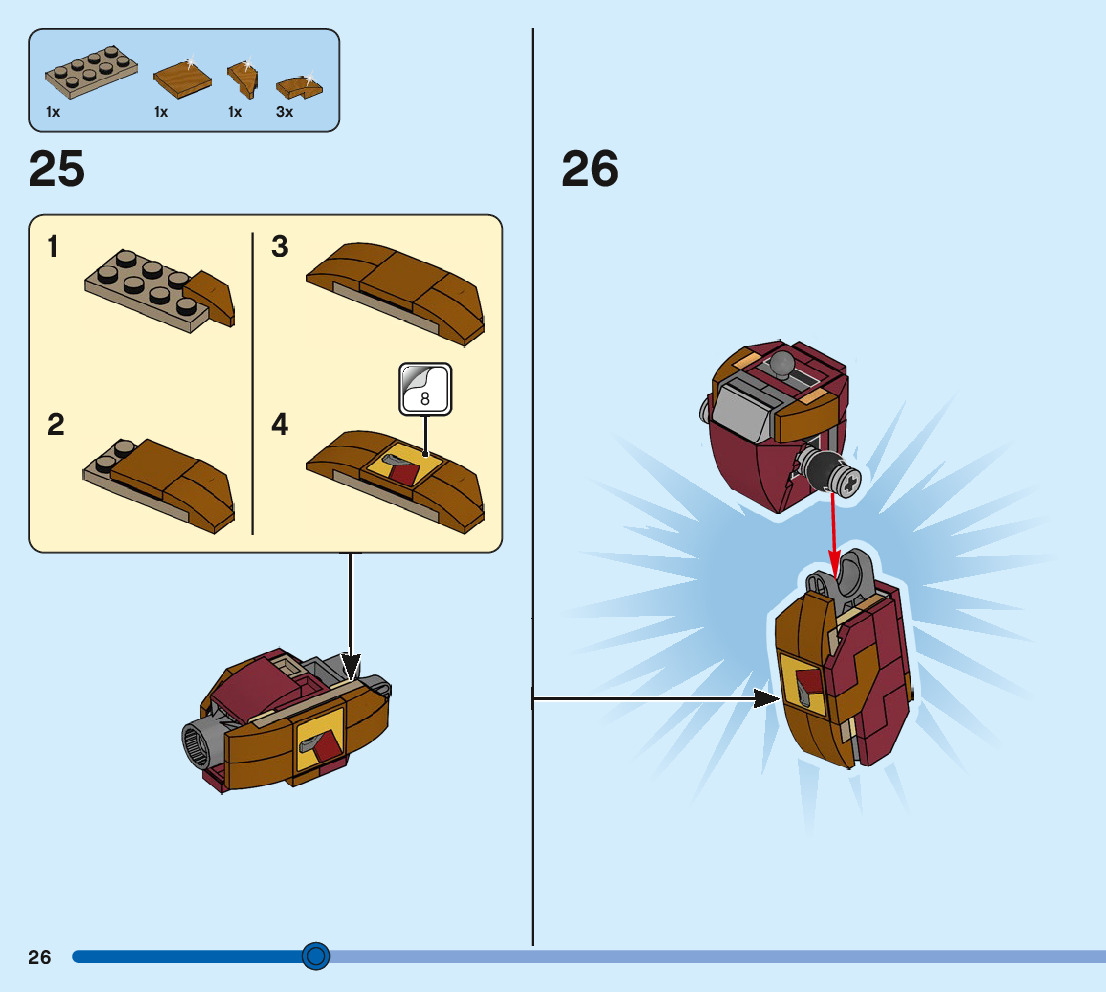 1x 1x 1x 3x

25

1

2

3

4

8

26

26