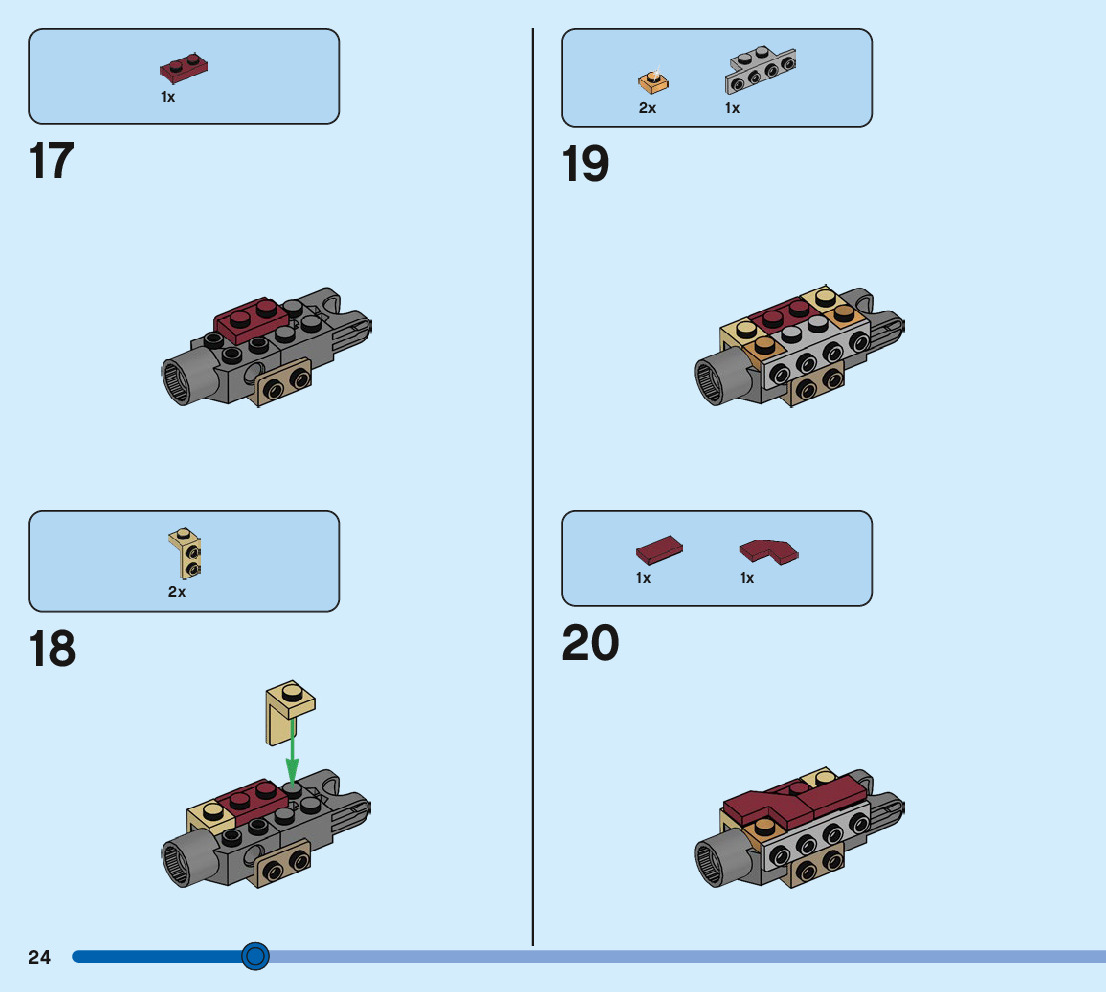 1x

17

2x

18

2x 1x

19

1x 1x

20

24