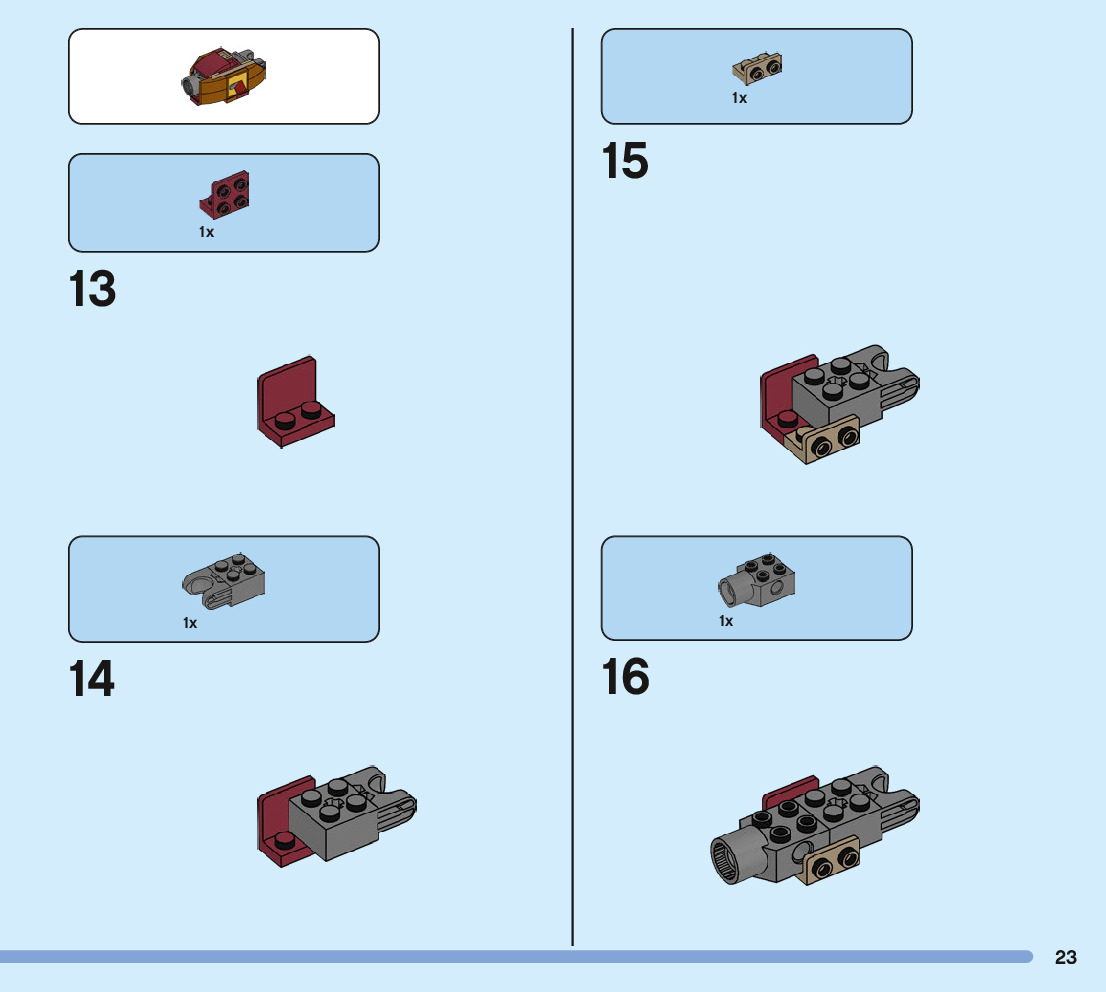 1x

13

1x

14

1x

15

1x

16

23