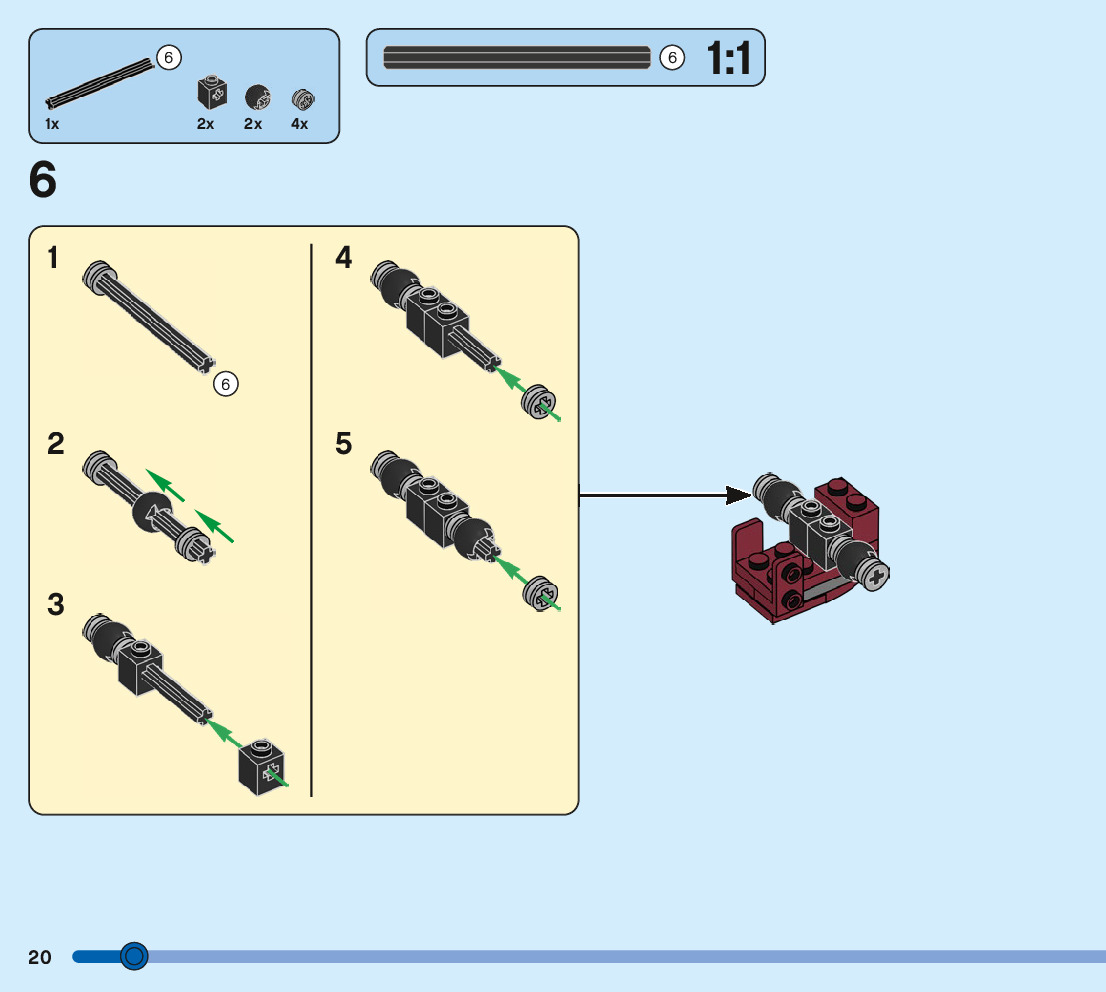 6
1x
2x
2x
4x

6
1:1

6

1
6
2
3
4
5

20