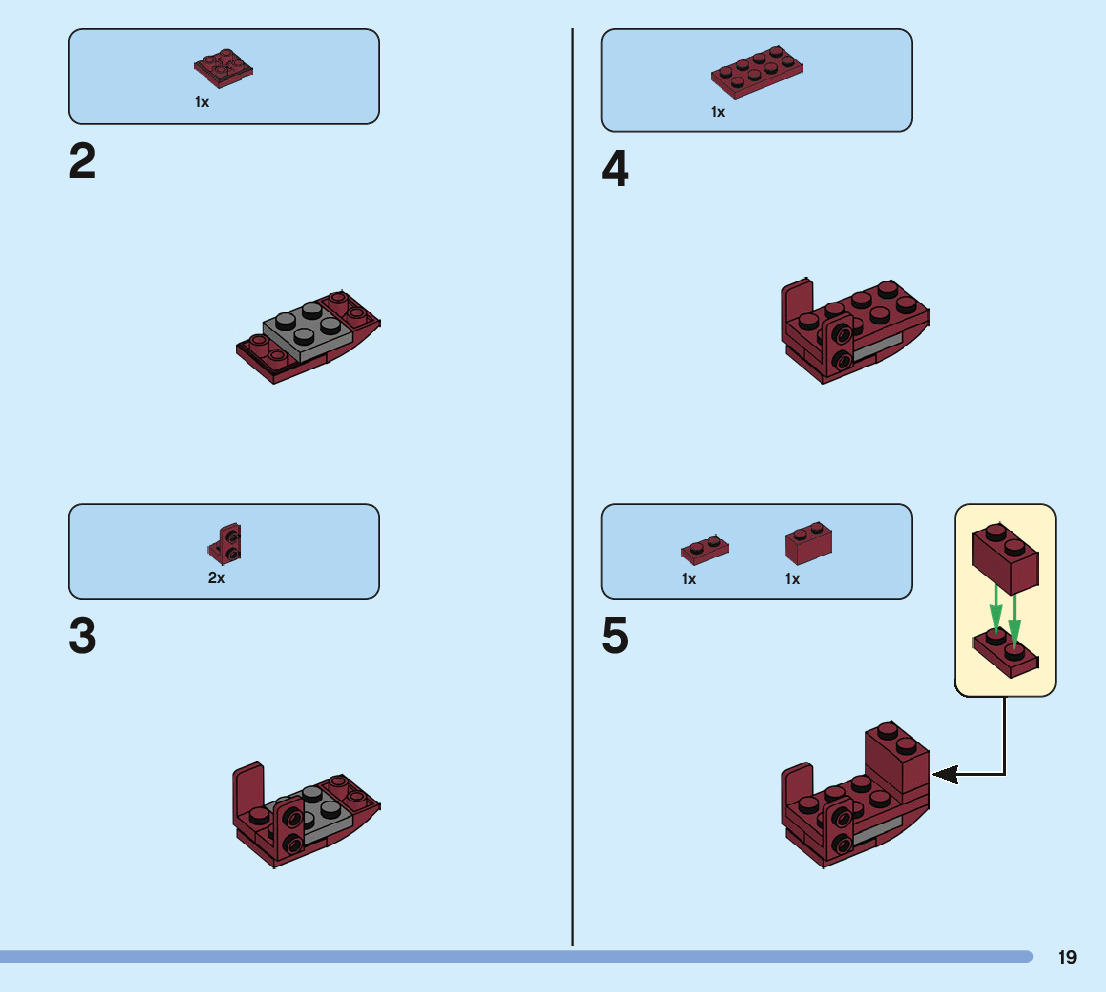 1x

2

2x

3

1x

4

1x 1x

5

19