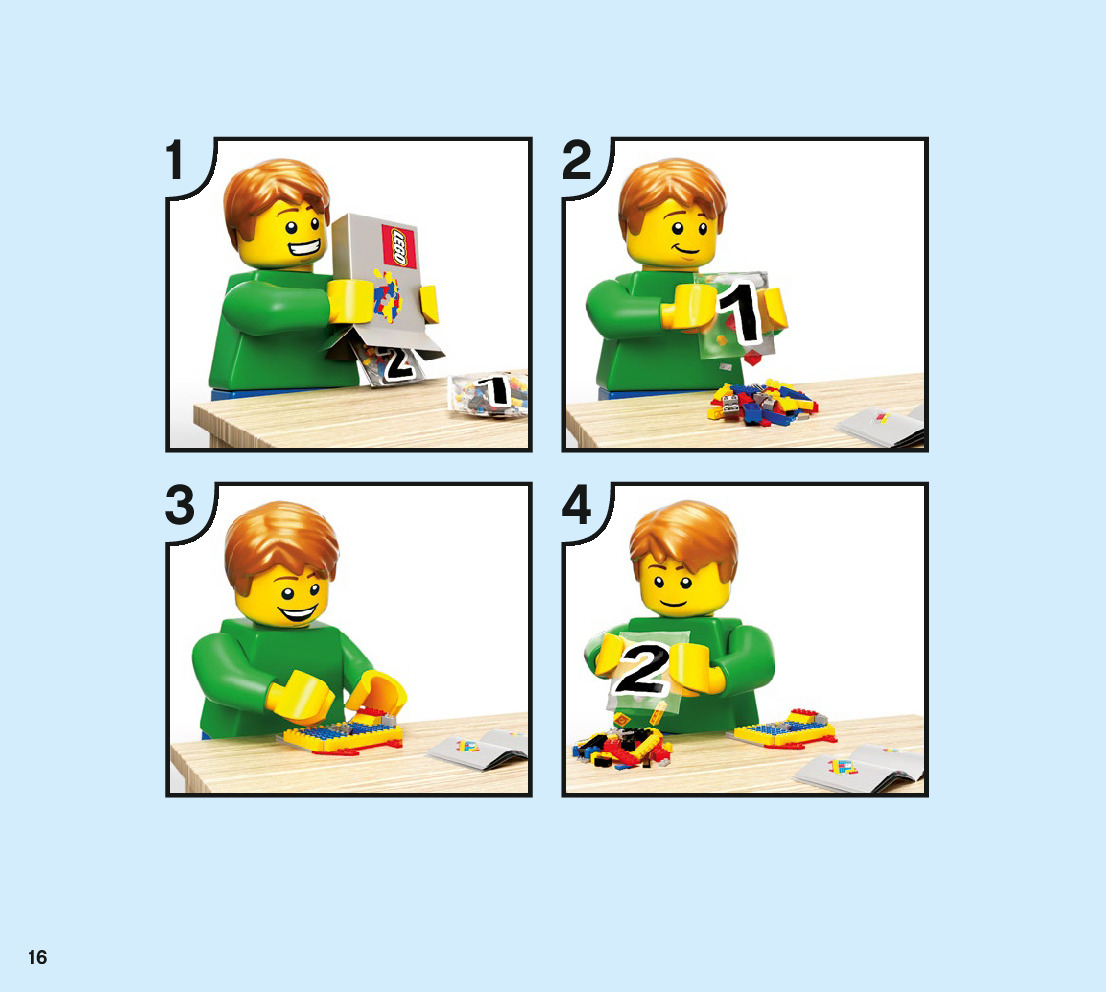 1

LEGO

2

1

2

1

3

4

2

16