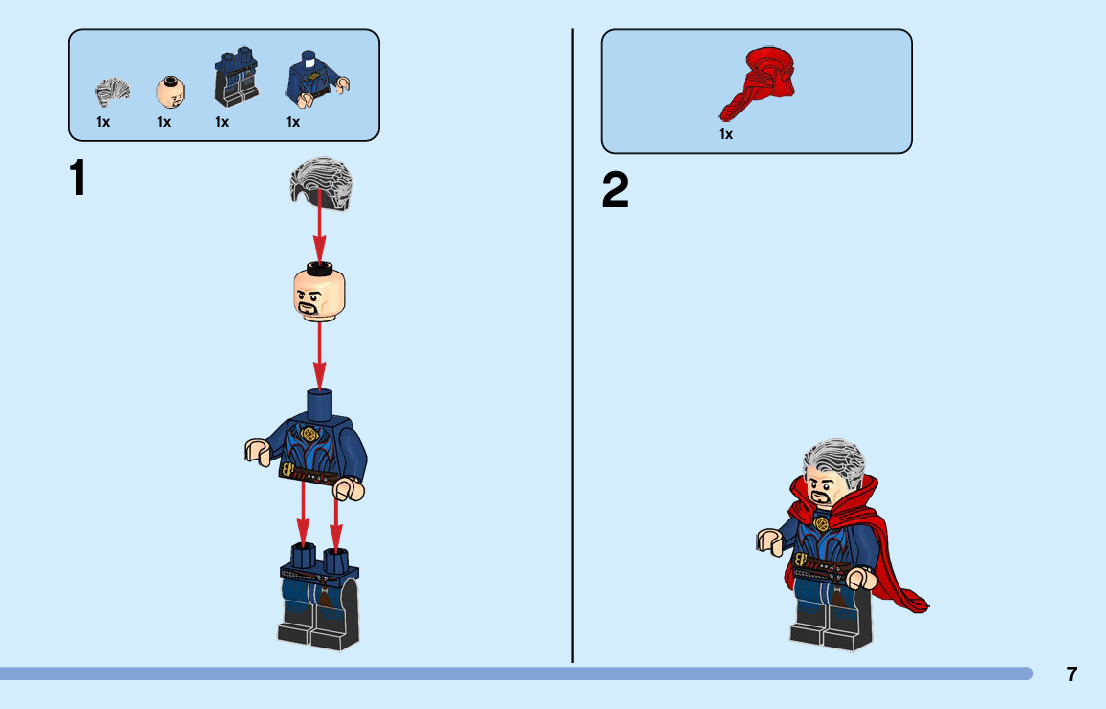 1x 1x 1x 1x

1

1x

2

7