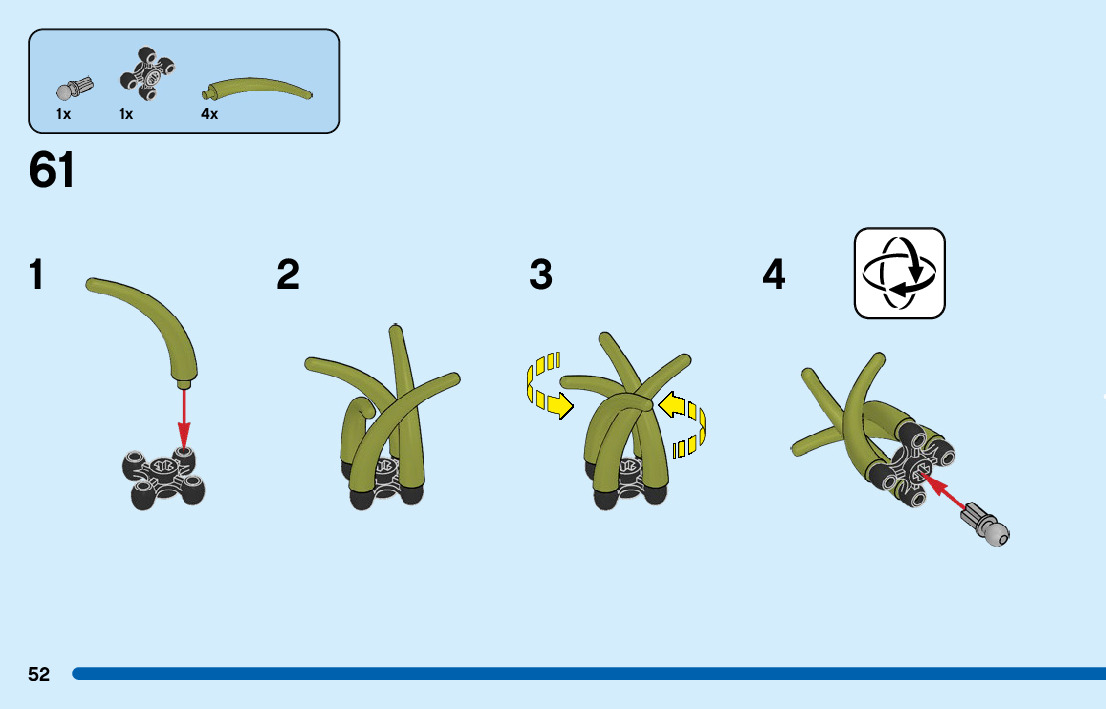 1x 1x 4x

61

1

2

3

4

52