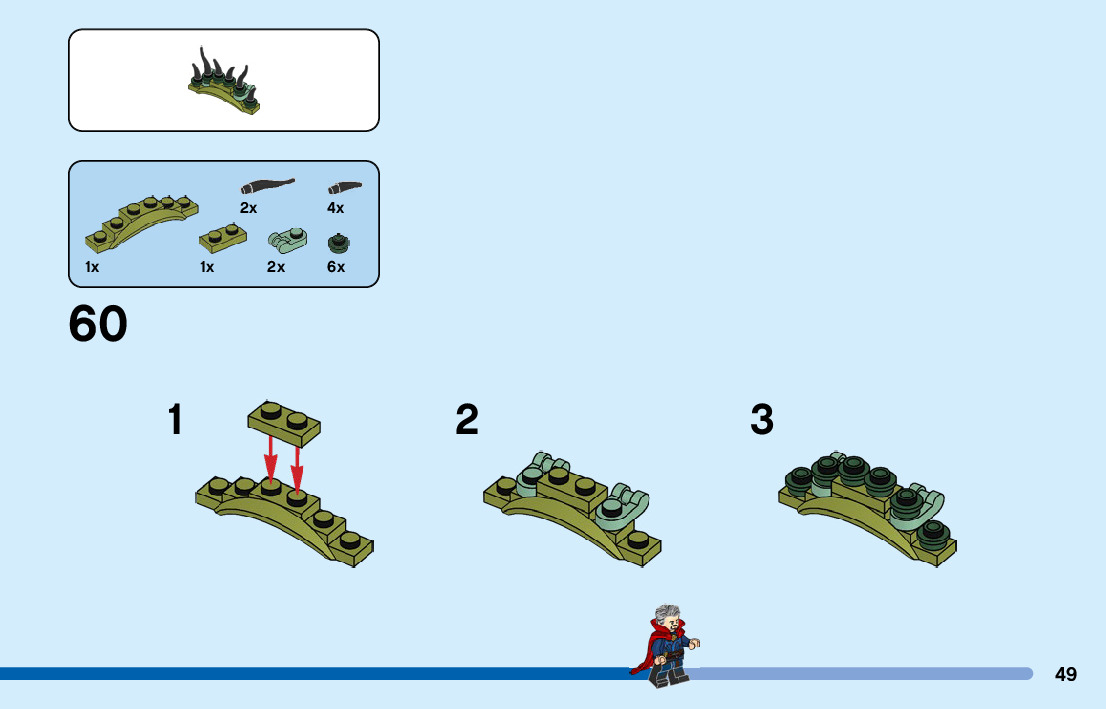 2x
4x
1x
1x
2x
6x

60

1

2

3

49