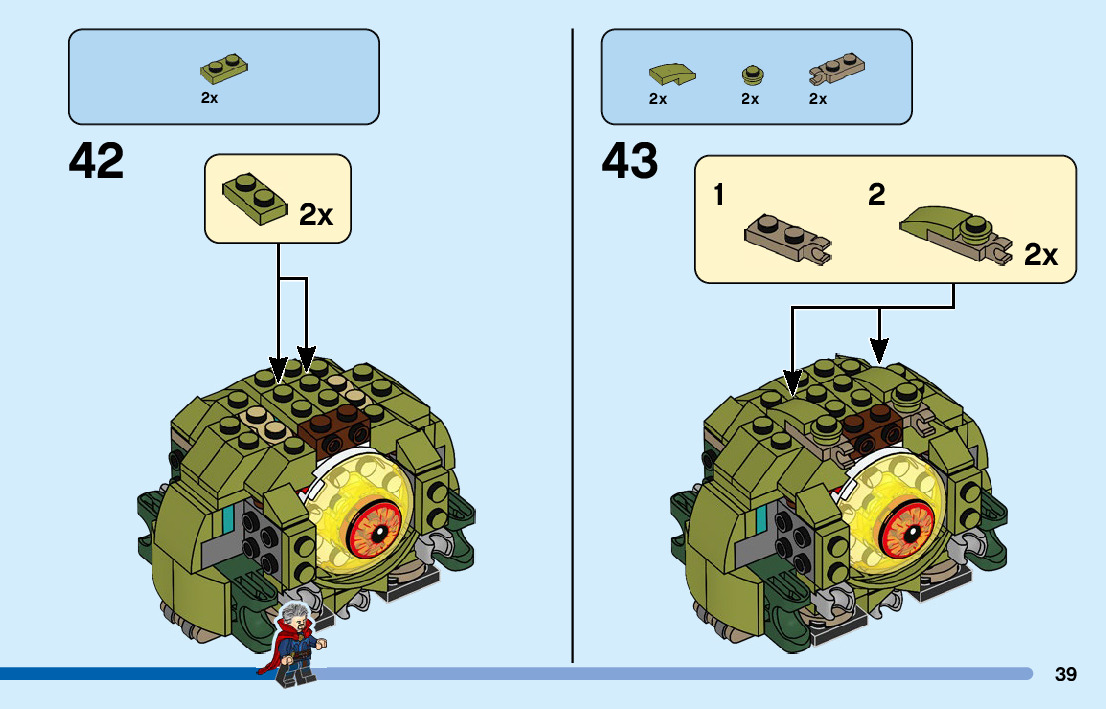 2x

42

2x

2x 2x 2x

43

1 2

2x

39