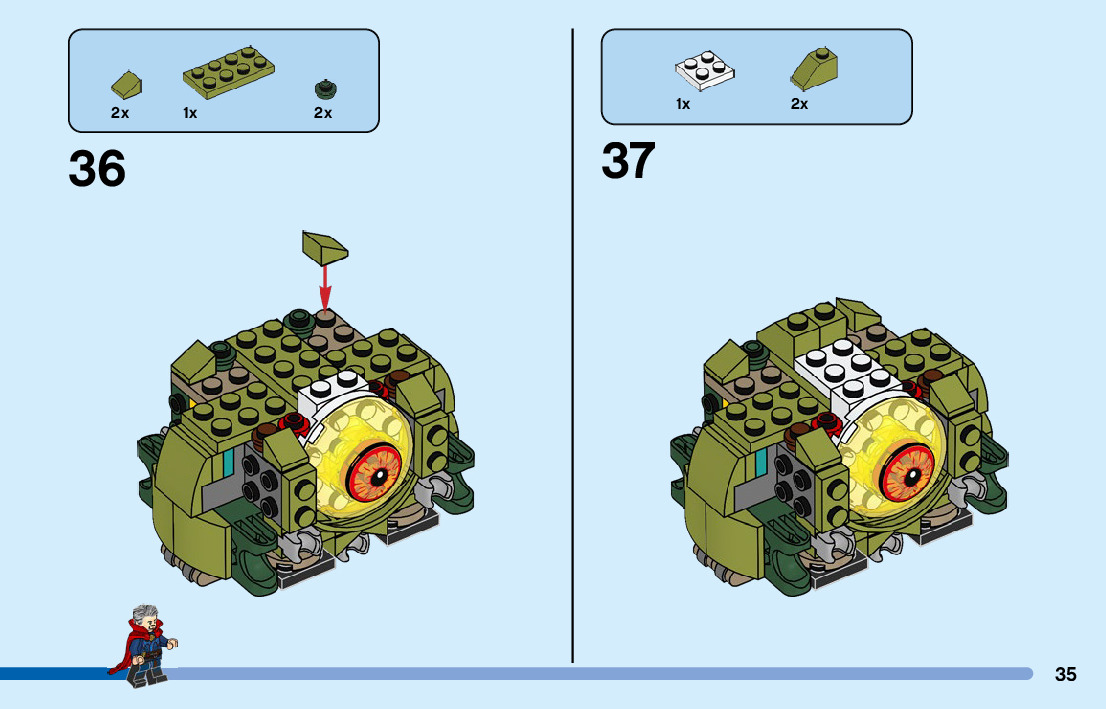 2x 1x 2x

36

1x 2x

37

35