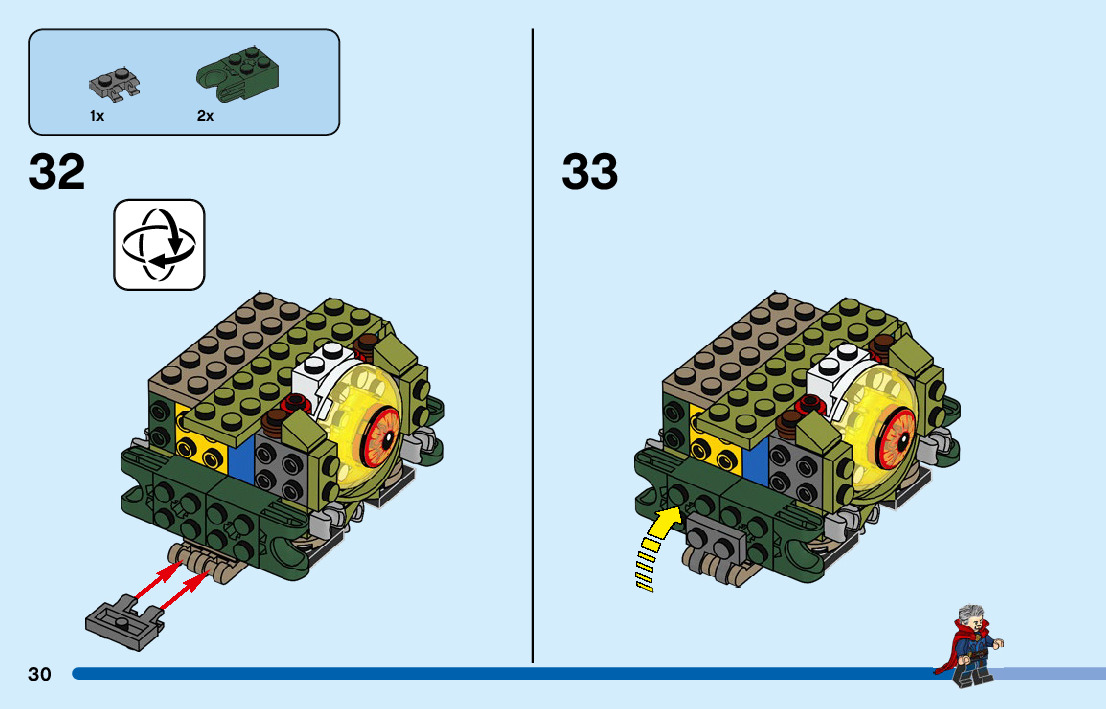 1x
2x
32
33
30