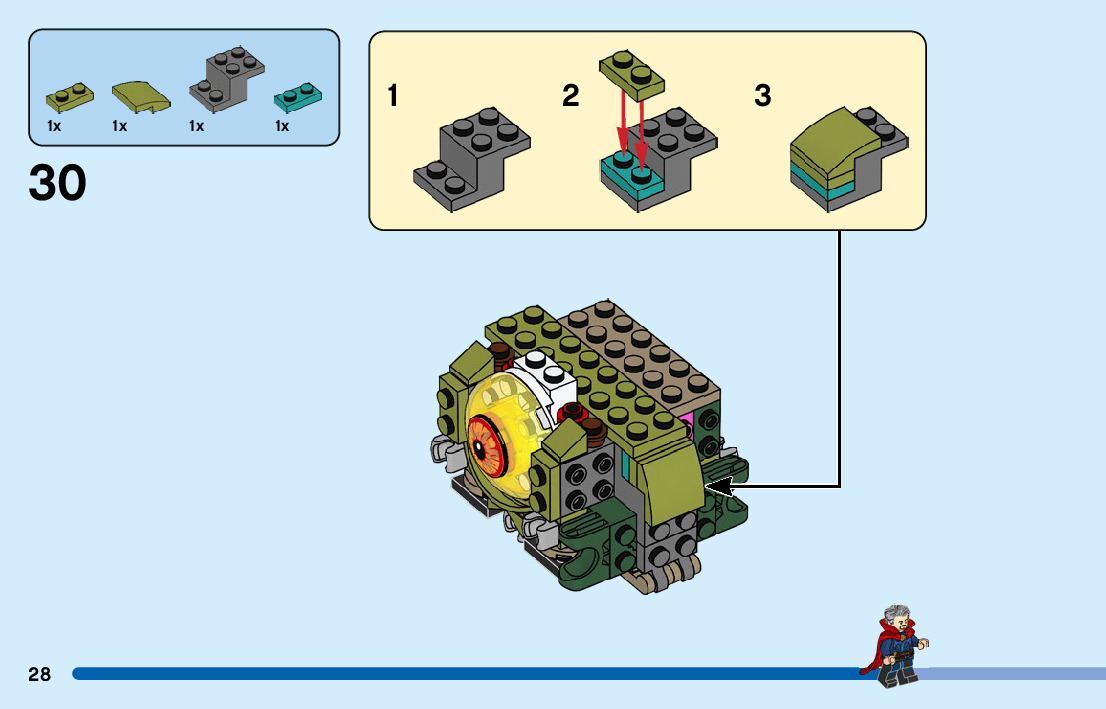 1x 1x 1x 1x

30

1

2

3

28