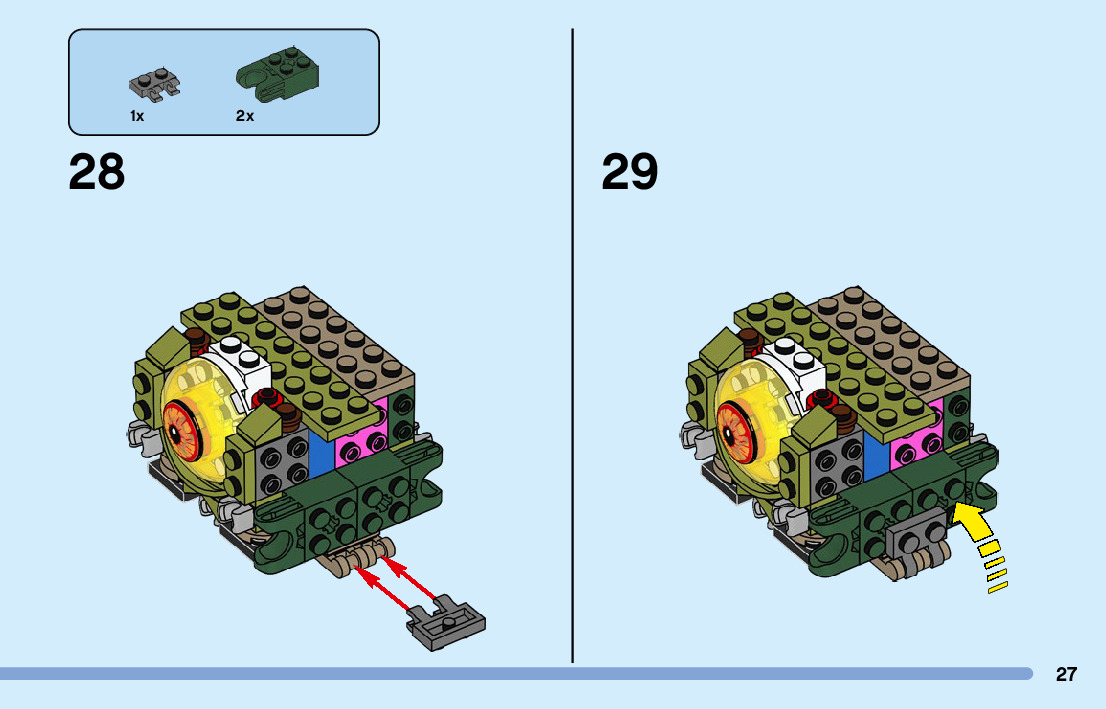 1x 2x

28

29

27