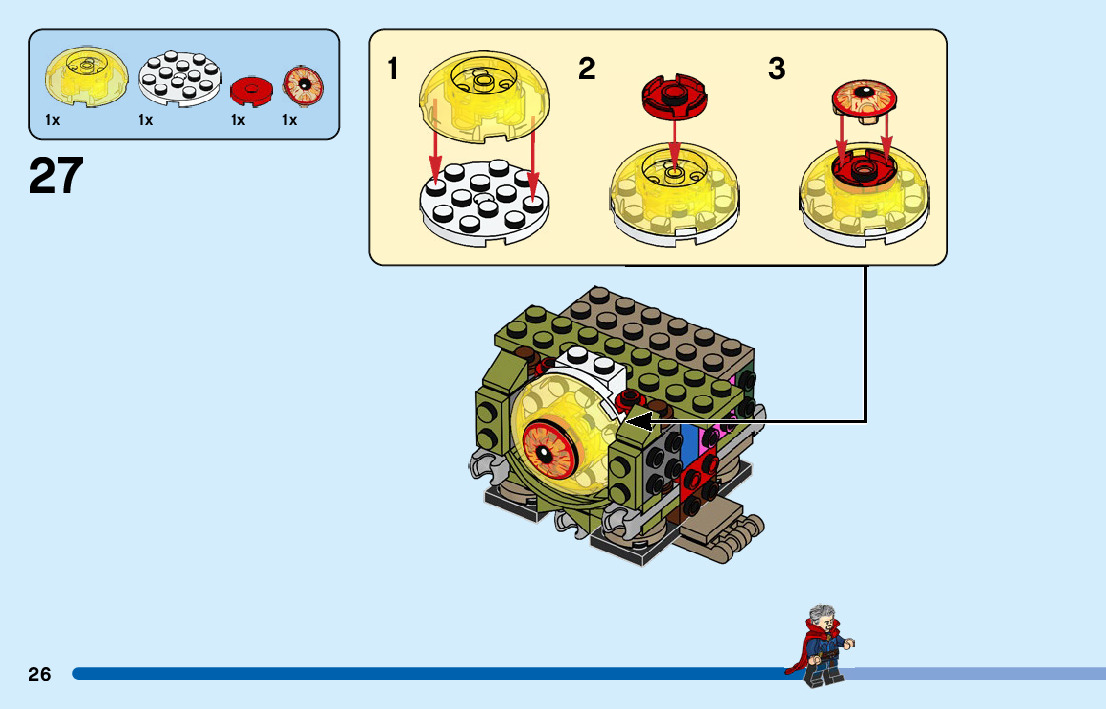 1x
1x
1x
1x

27

1
2
3

26