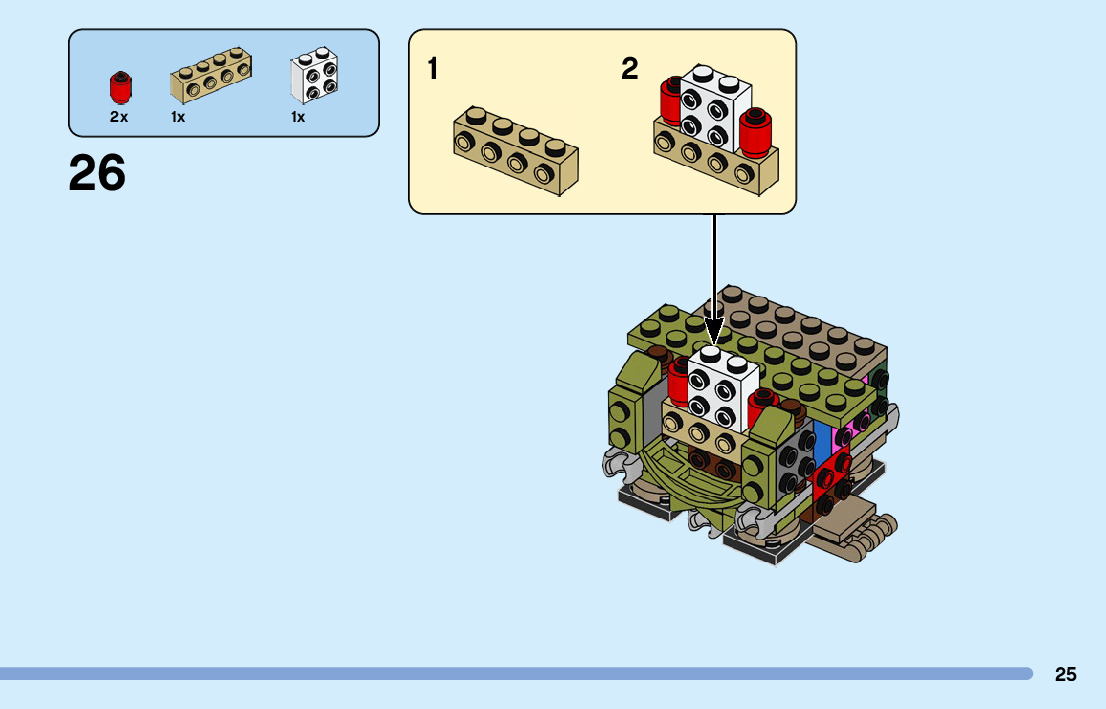 2x 1x 1x

26

1

2

25