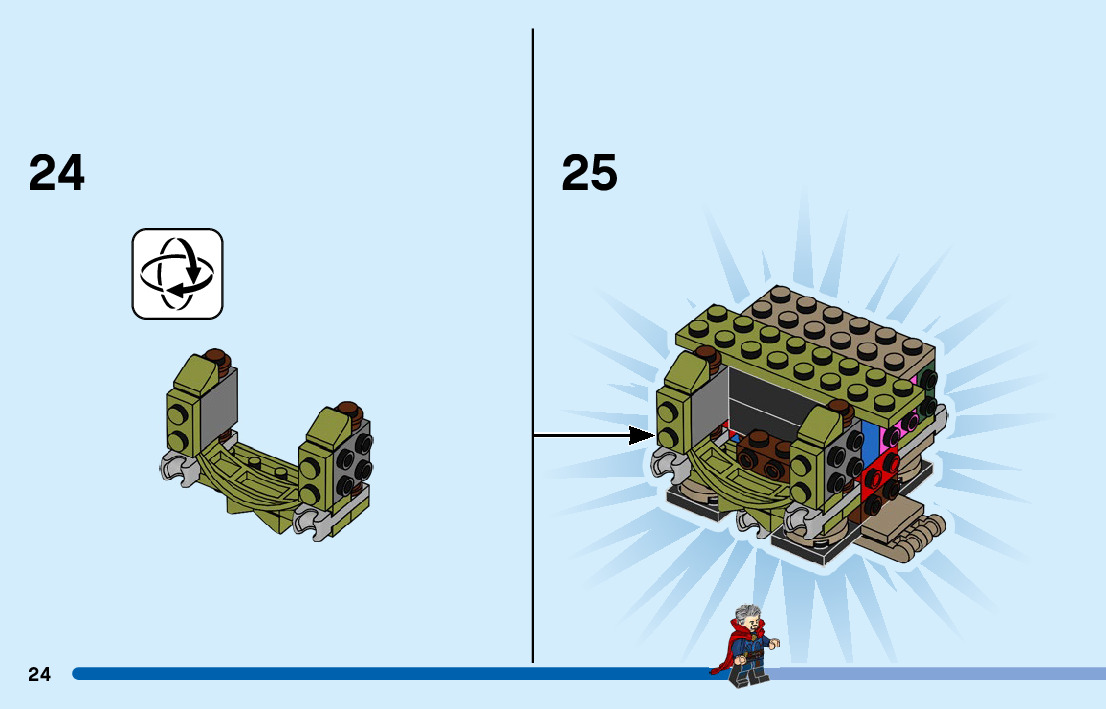 24

25

24