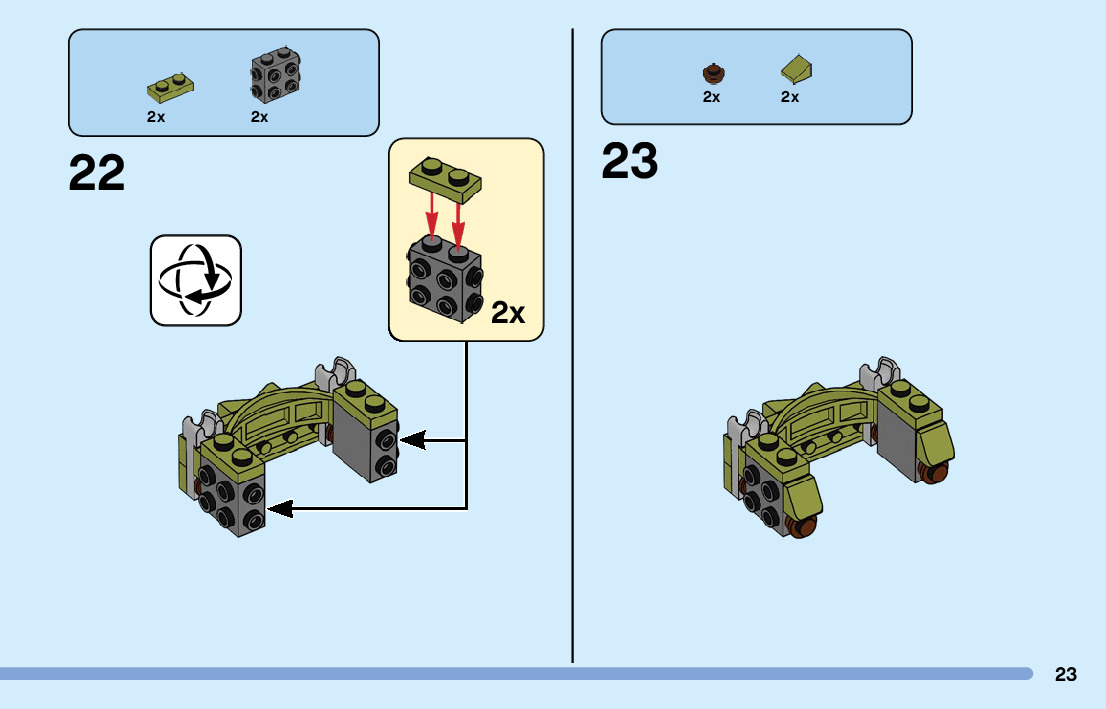 2x 2x

22

2x

2x 2x

23

23