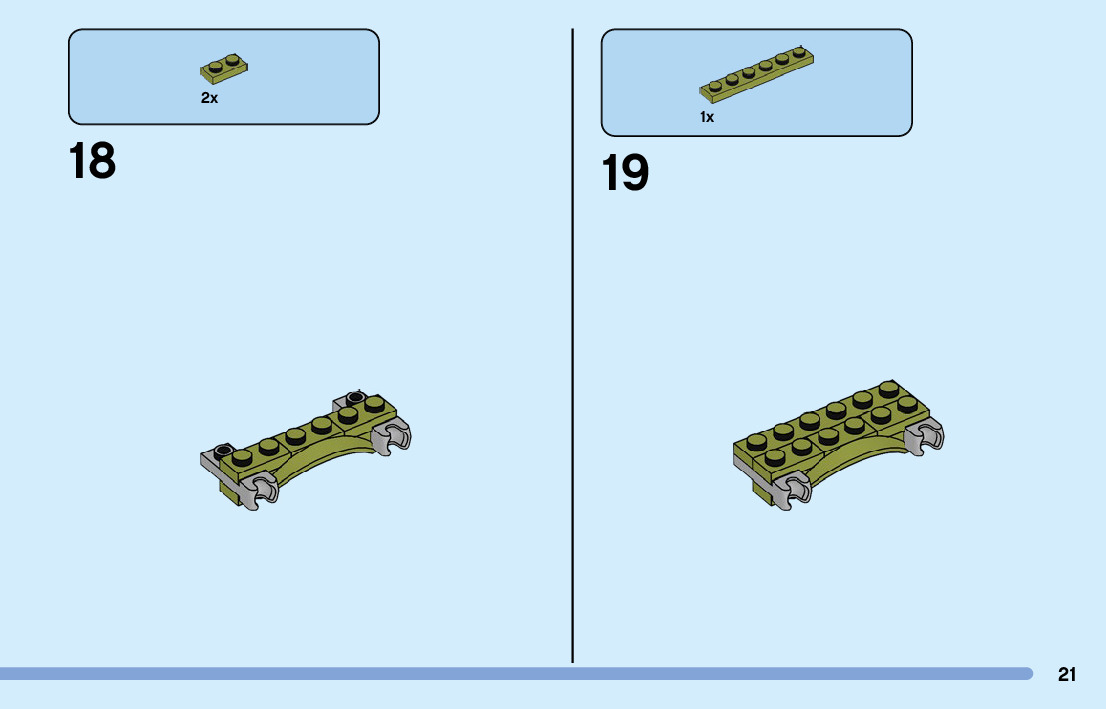 2x

18

1x

19

21