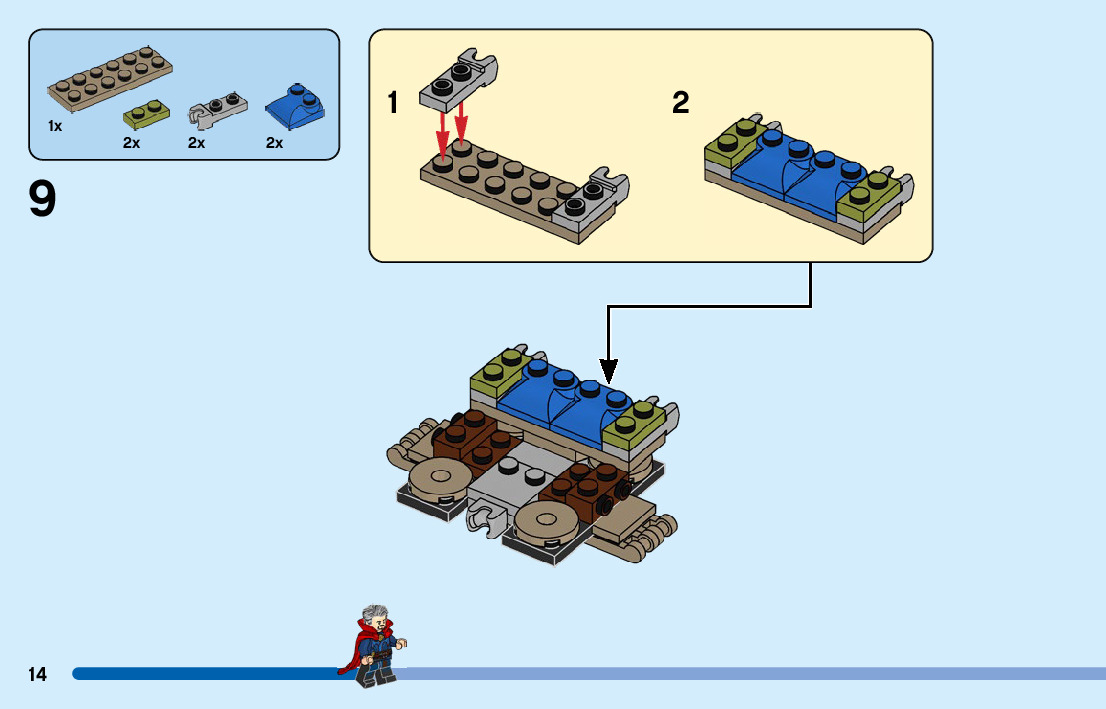 1x
2x
2x
2x

9

1

2

14