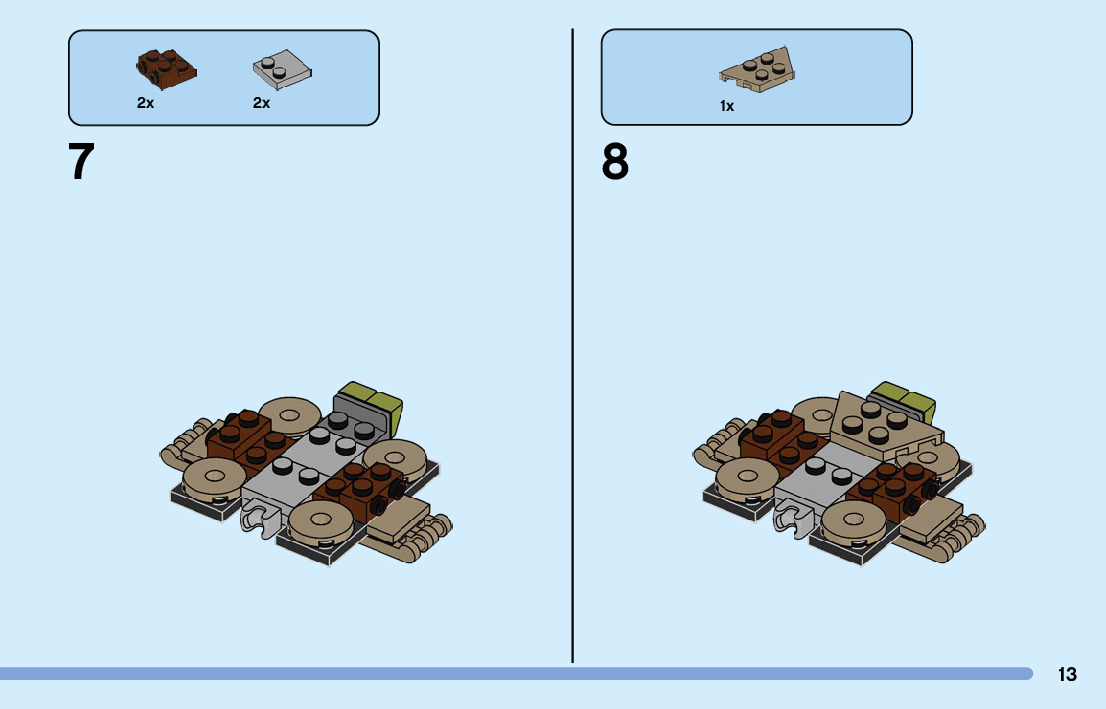 2x
2x

7

1x

8

13