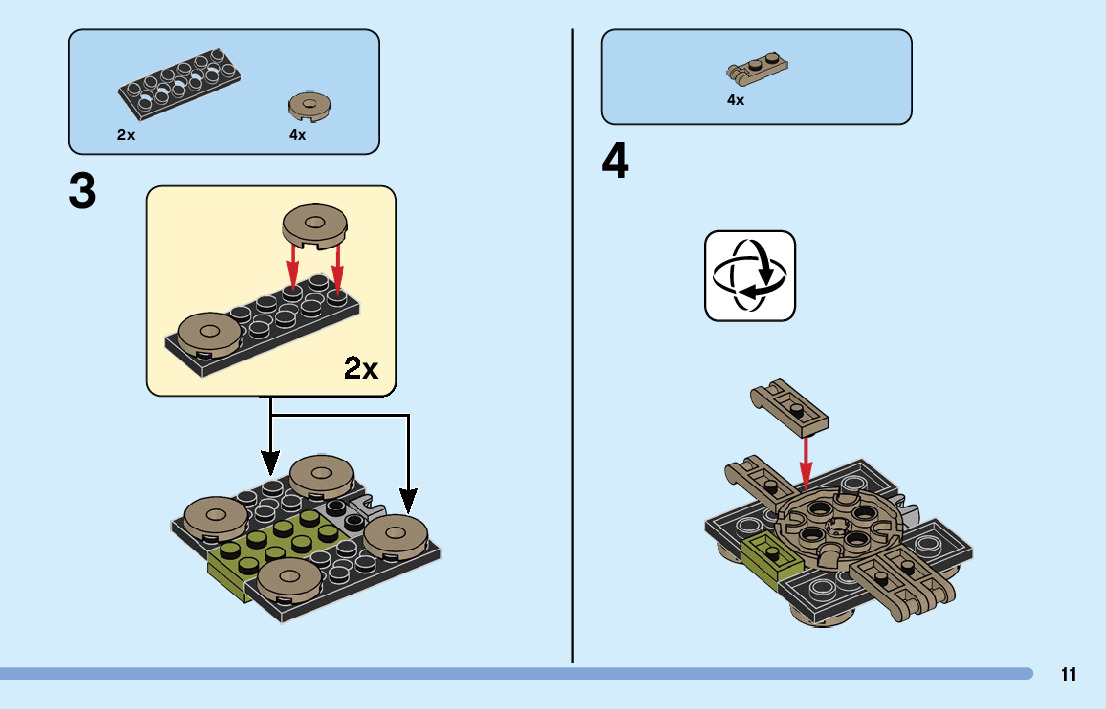 2x

4x

3

2x

4x

4

11