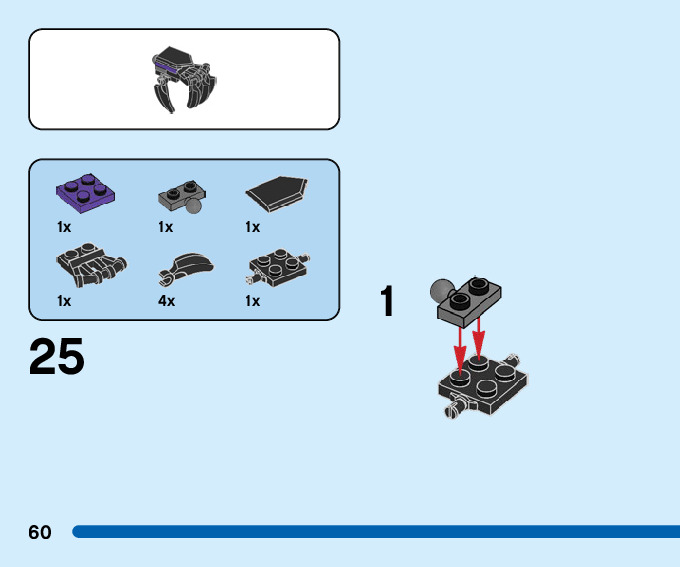 1x 1x 1x

1x 4x 1x

25

1

60