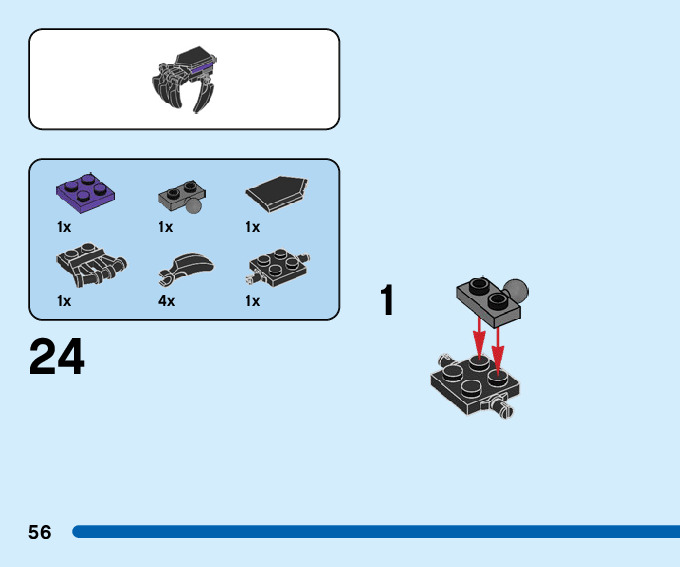 1x
1x
1x
1x
4x
1x

24

1

56