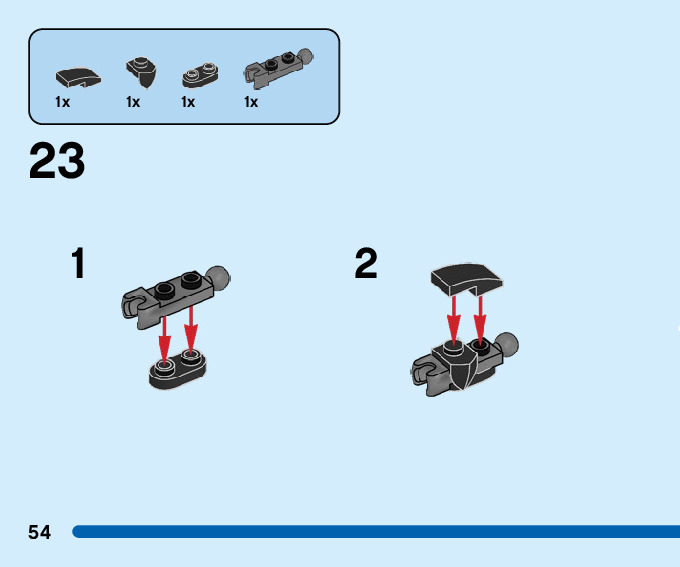 1x 1x 1x 1x

23

1

2

54