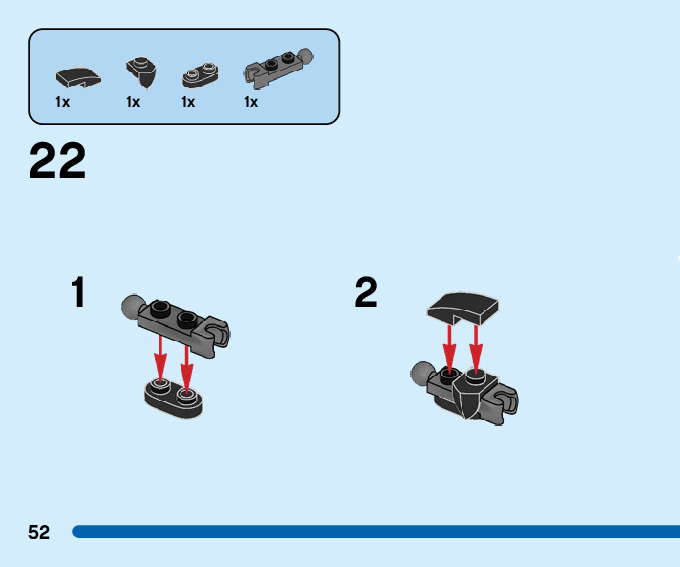 1x 1x 1x 1x

22

1

2

52