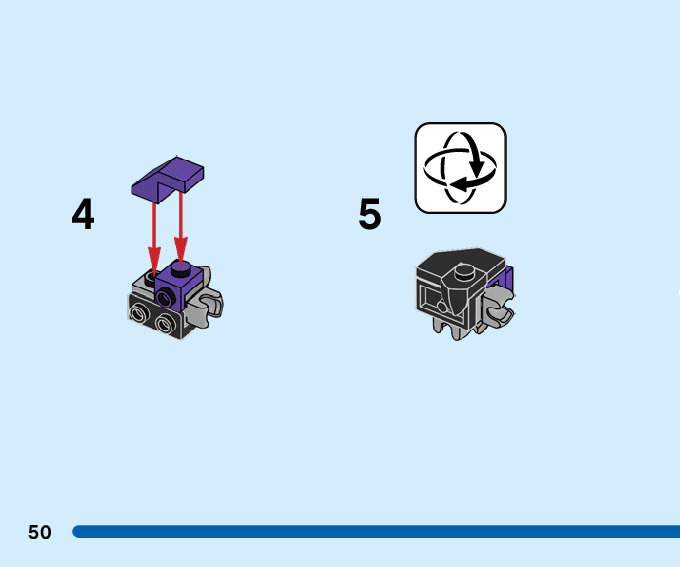 4

5

50