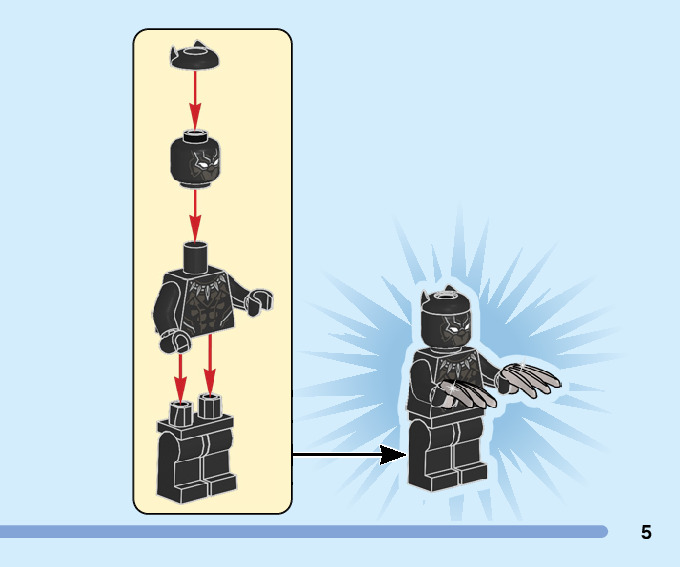 5