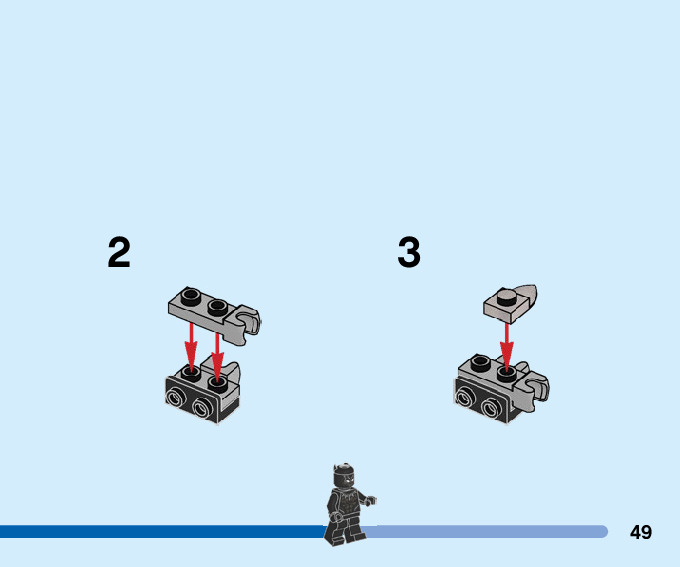 2

3

49