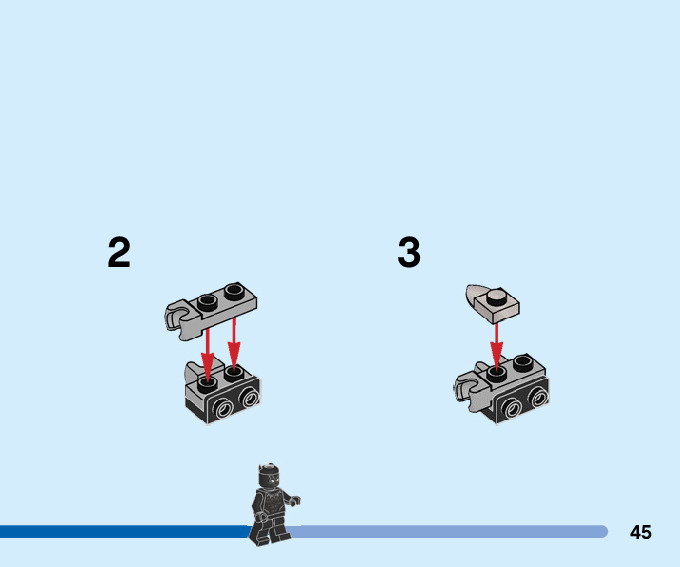 2

3

45