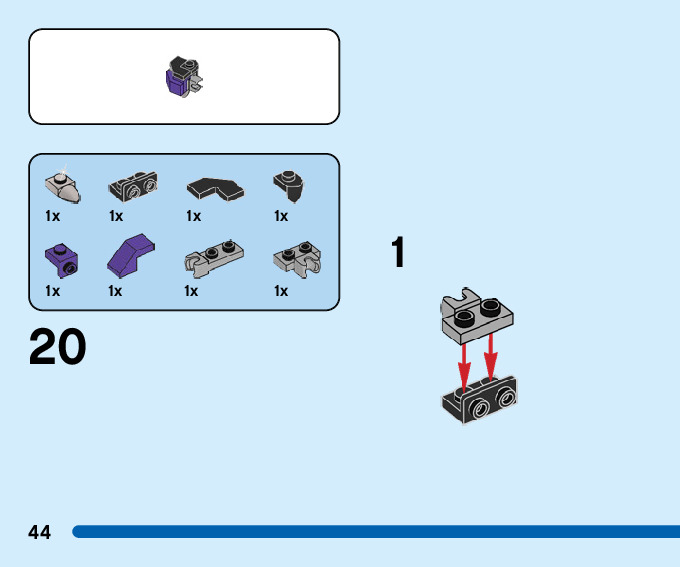 1x 1x 1x 1x

1x 1x 1x 1x

20

1

44